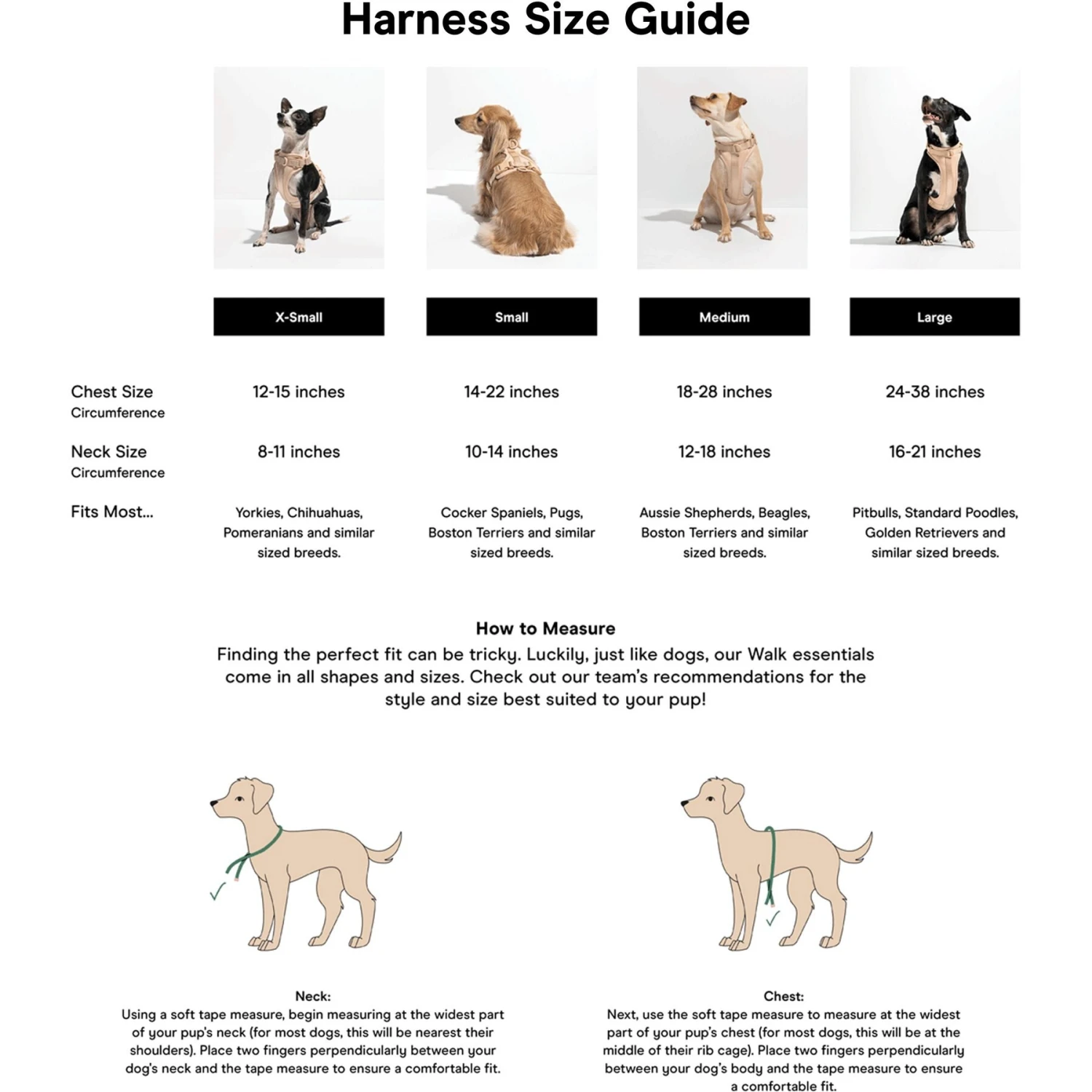 Harness Size Guide

| | X-Small | Small | Medium | Large |
|---|---|---|---|---|
| Chest Size Circumference | 12-15 inches | 14-22 inches | 18-28 inches | 24-38 inches |
| Neck Size Circumference | 8-11 inches | 10-14 inches | 12-18 inches | 16-21 inches |
| Fits Most... | Yorkies, Chihuahuas, Pomeranians and similar sized breeds. | Cocker Spaniels, Pugs, Boston Terriers and similar sized breeds. | Aussie Shepherds, Beagles, Boston Terriers and similar sized breeds. | Pitbulls, Standard Poodles, Golden Retrievers and similar sized breeds. |

How to Measure
Finding the perfect fit can be tricky. Luckily, just like dogs, our Walk essentials come in all shapes and sizes. Check out our team's recommendations for the style and size best suited to your pup!

Neck:
Using a soft tape measure, begin measuring at the widest part of your pup's neck (for most dogs, this will be nearest their shoulders). Place two fingers perpendicularly between your dog's neck and the tape measure to ensure a comfortable fit.

Chest:
Next, use the soft tape measure to measure at the widest part of your pup's chest (for most dogs, this will be at the middle of their rib cage). Place two fingers perpendicularly between your dog's body and the tape measure to ensure a comfortable fit.