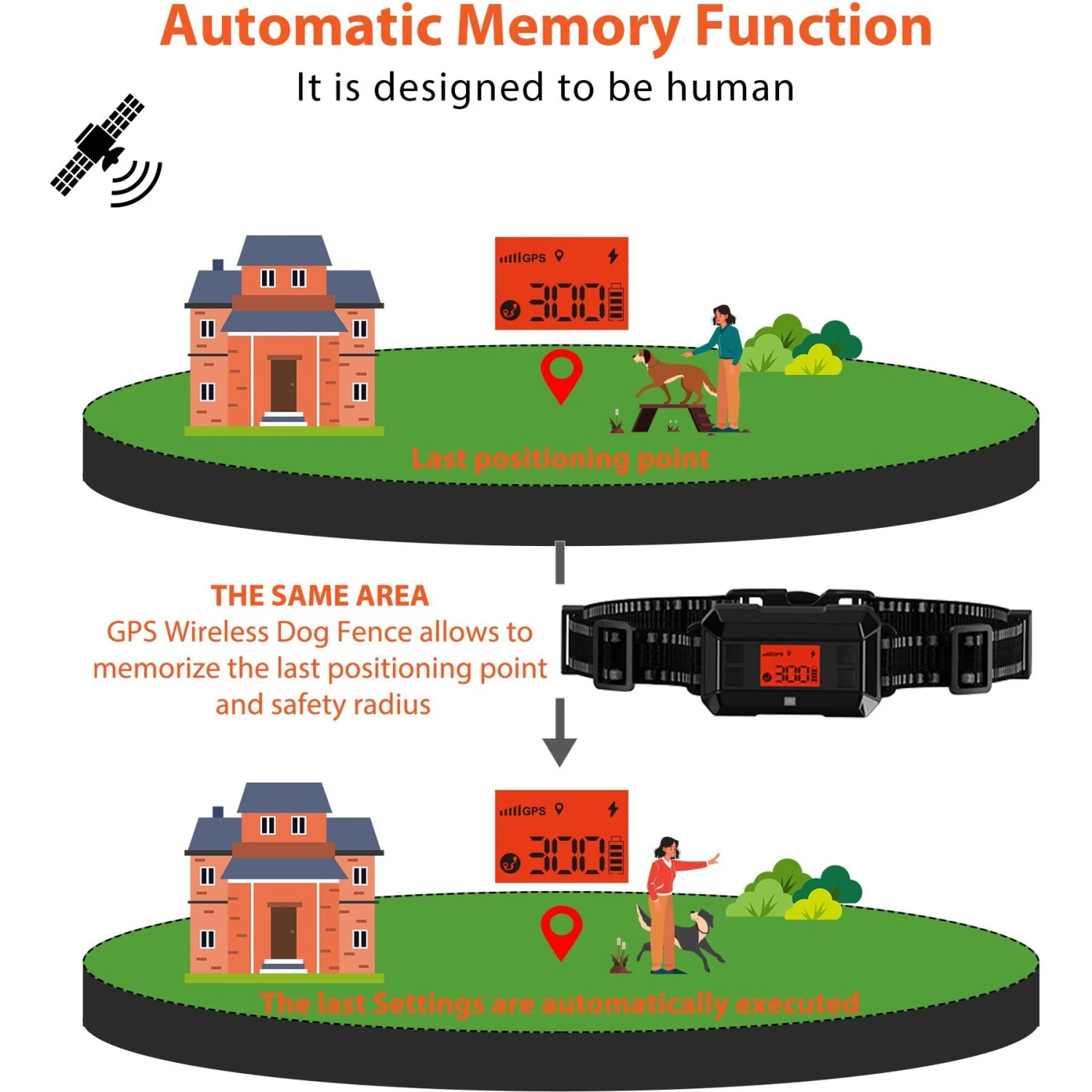 Automatic Memory Function

It is designed to be human

GPS

300

Last positioning point

THE SAME AREA
GPS Wireless Dog Fence allows to memorize the last positioning point and safety radius

GPS

300

GPS

300

The last Settings are automatically executed