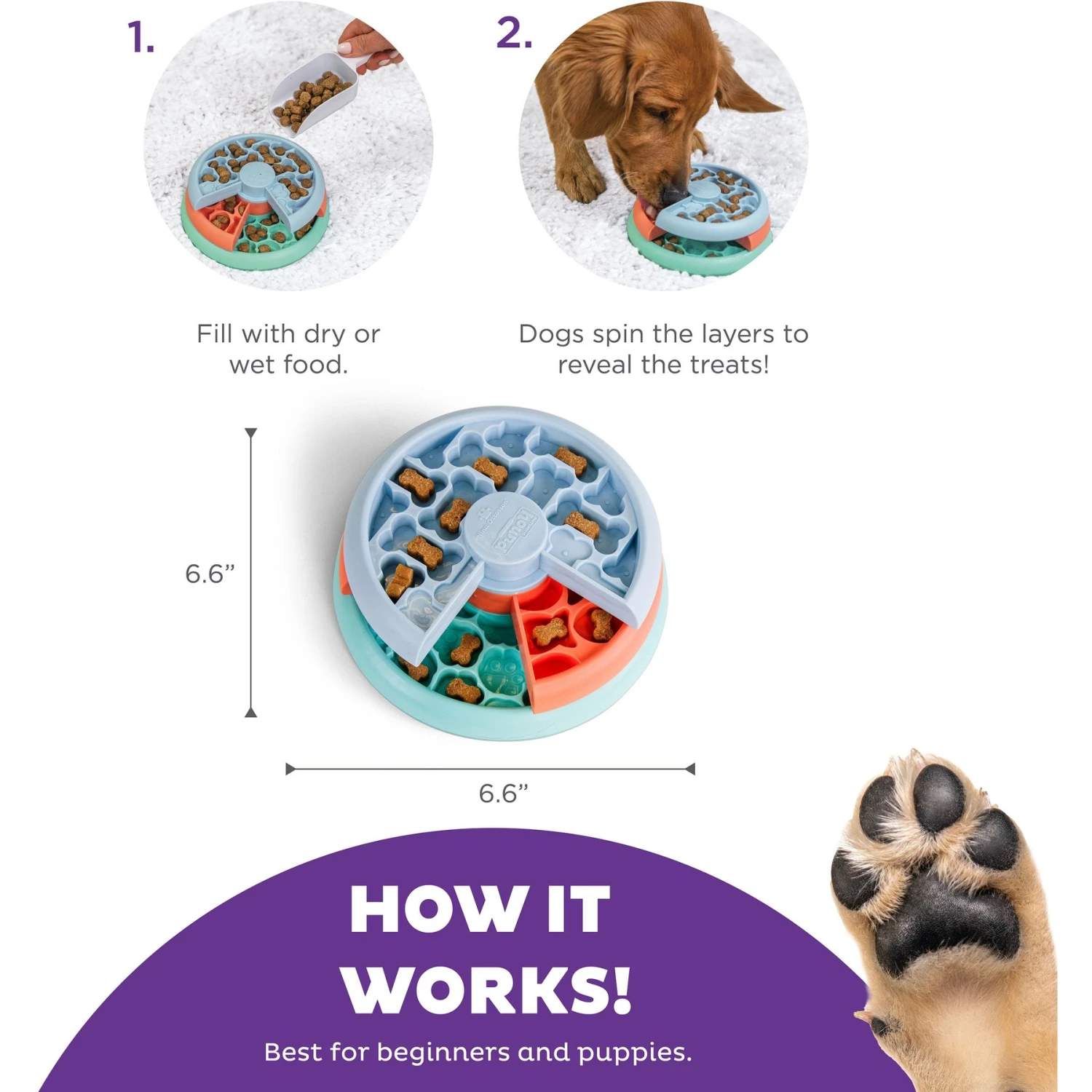 1.

2.

Fill with dry or wet food.

Dogs spin the layers to reveal the treats!

6.6”

6.6”

HOW IT WORKS!

Best for beginners and puppies.