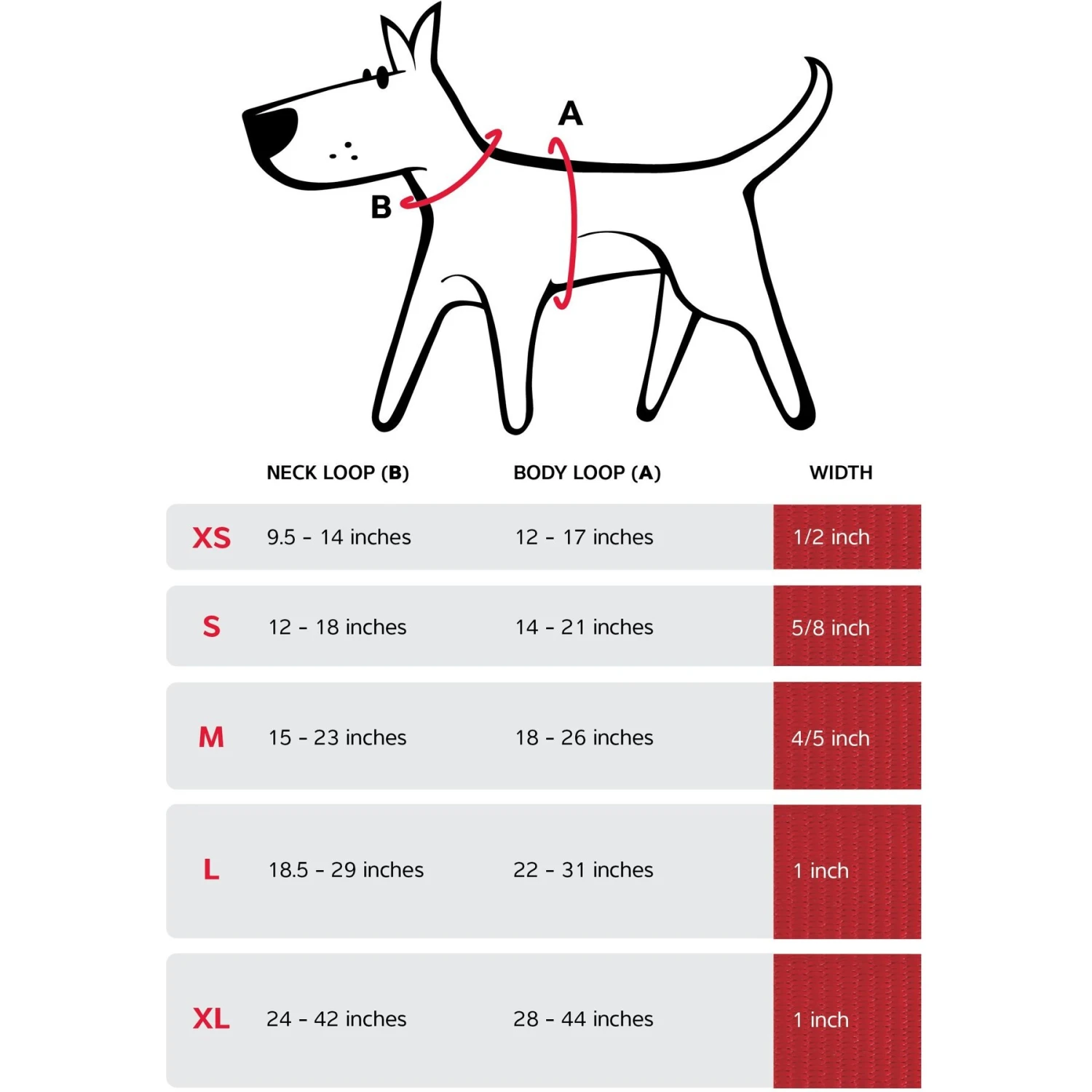 A

B

|  | NECK LOOP (B) | BODY LOOP (A) | WIDTH |
|---|---|---|---|
| XS | 9.5 - 14 inches | 12 - 17 inches | 1/2 inch |
| S | 12 - 18 inches | 14 - 21 inches | 5/8 inch |
| M | 15 - 23 inches | 18 - 26 inches | 4/5 inch |
| L | 18.5 - 29 inches | 22 - 31 inches | 1 inch |
| XL | 24 - 42 inches | 28 - 44 inches | 1 inch |