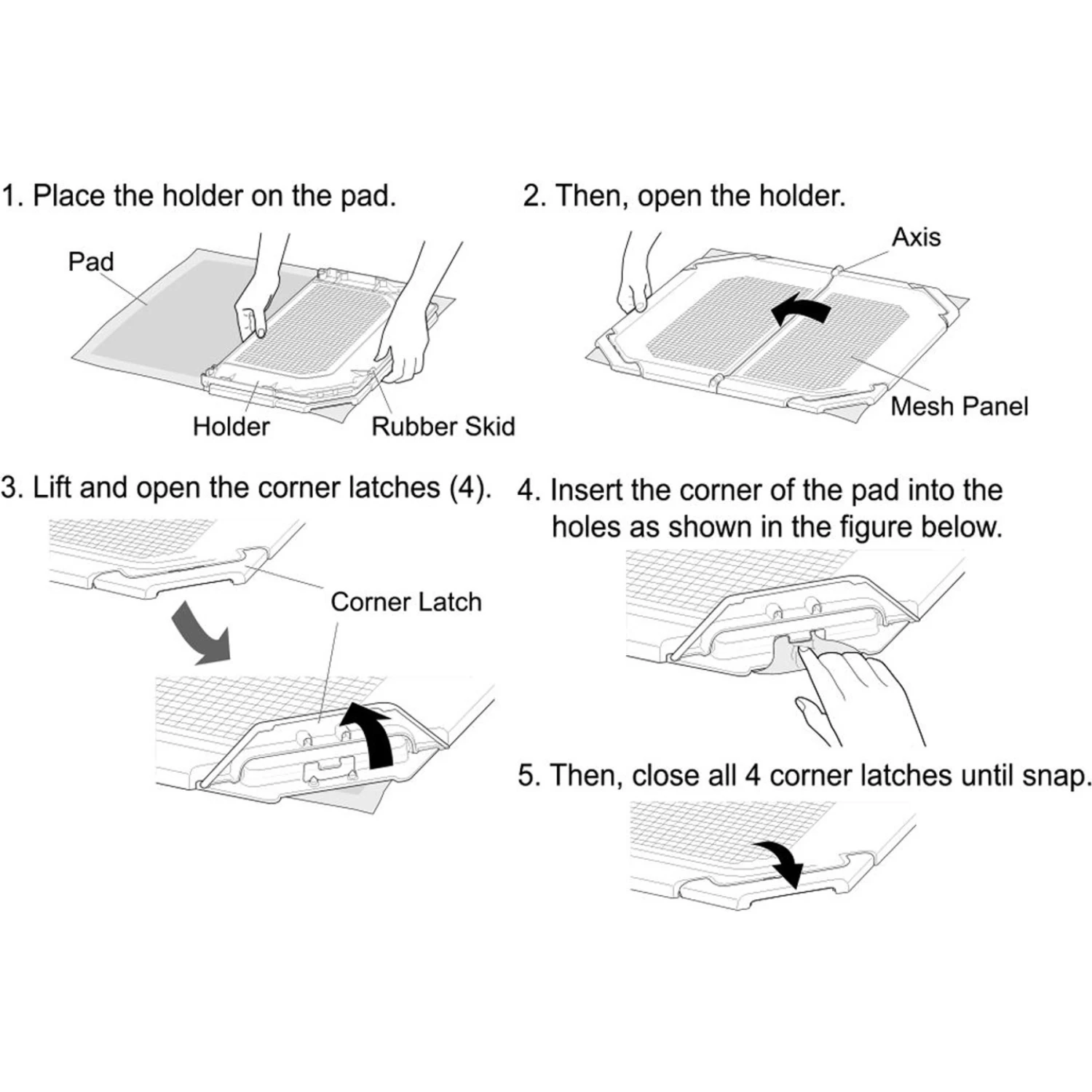 1. Place the holder on the pad.

Pad

Holder

Rubber Skid

2. Then, open the holder.

Axis

Mesh Panel

3. Lift and open the corner latches (4).

Corner Latch

4. Insert the corner of the pad into the holes as shown in the figure below.

5. Then, close all 4 corner latches until snap.