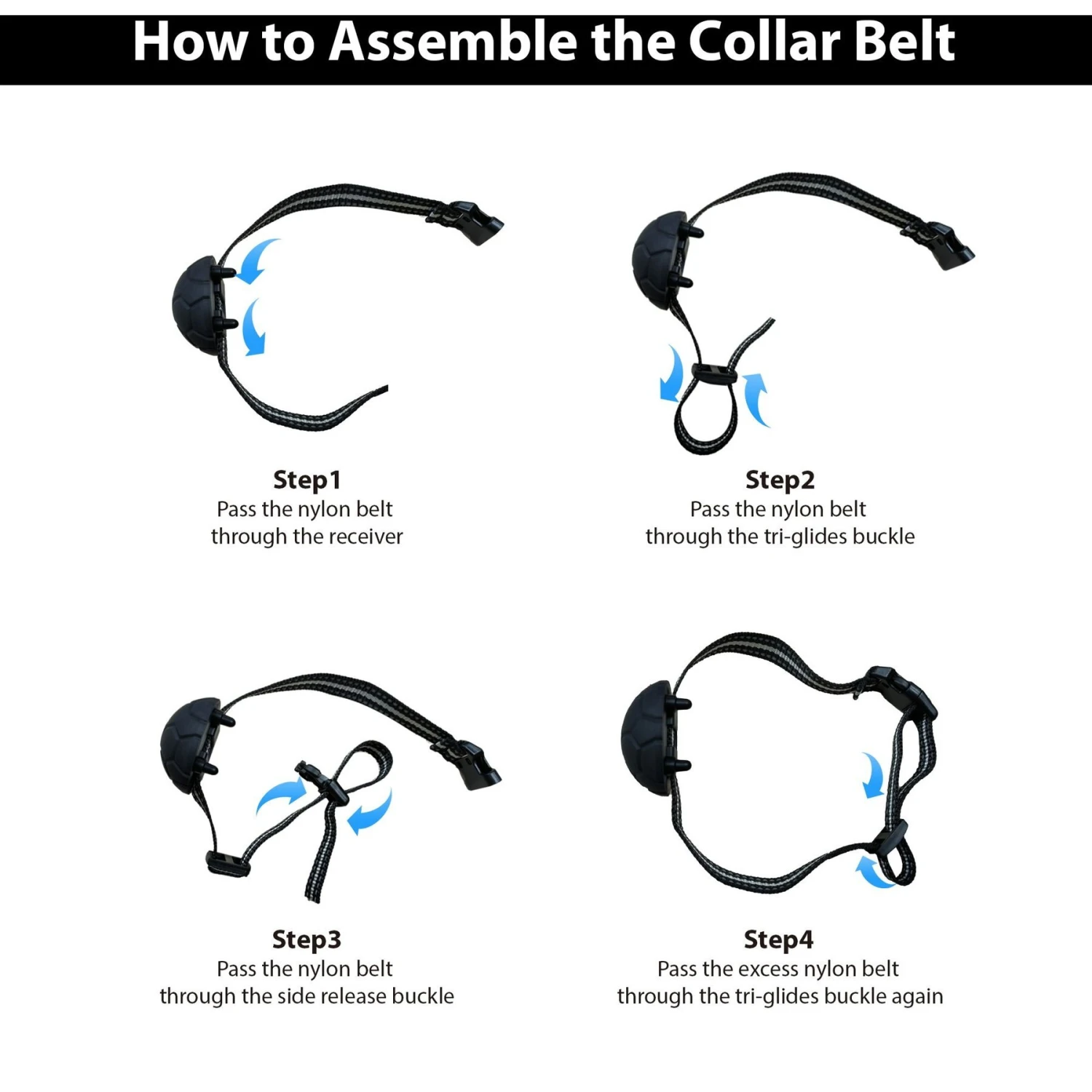 How to Assemble the Collar Belt

Step1
Pass the nylon belt through the receiver

Step2
Pass the nylon belt through the tri-glides buckle

Step3
Pass the nylon belt through the side release buckle

Step4
Pass the excess nylon belt through the tri-glides buckle again