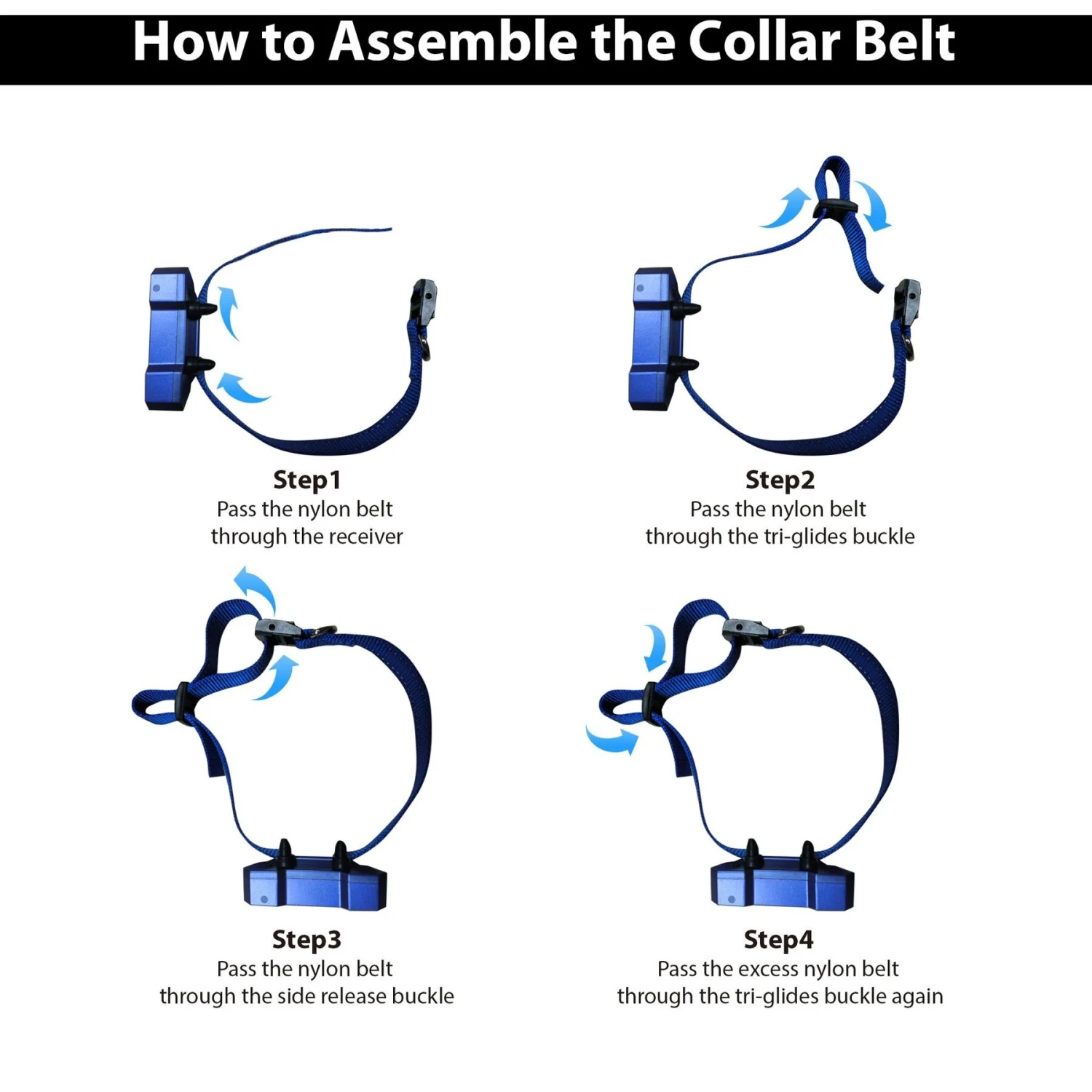 How to Assemble the Collar Belt

Step1
Pass the nylon belt through the receiver

Step2
Pass the nylon belt through the tri-glides buckle

Step3
Pass the nylon belt through the side release buckle

Step4
Pass the excess nylon belt through the tri-glides buckle again