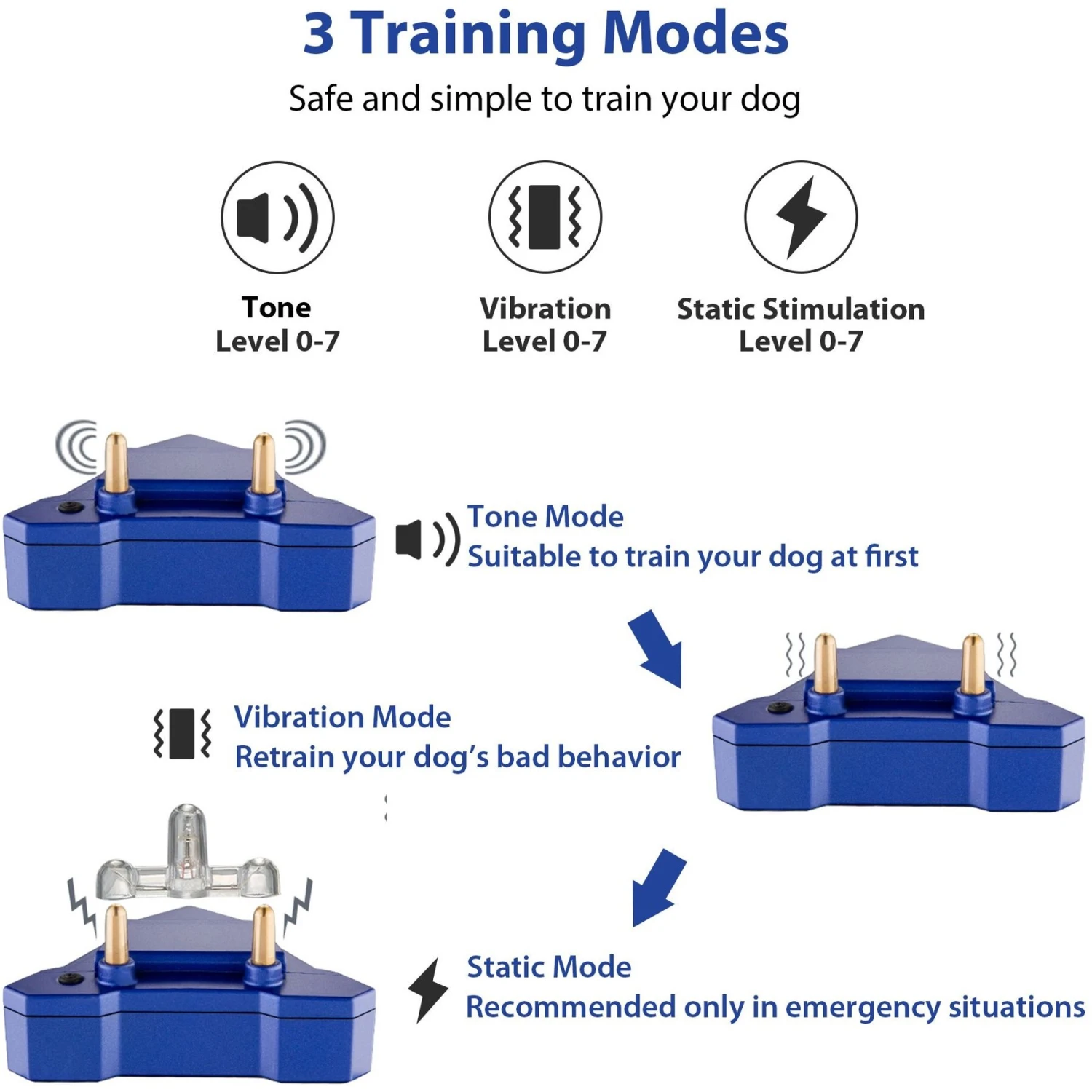 3 Training Modes
Safe and simple to train your dog

Tone
Level 0-7

Vibration
Level 0-7

Static Stimulation
Level 0-7

Tone Mode
Suitable to train your dog at first

Vibration Mode
Retrain your dog's bad behavior

Static Mode
Recommended only in emergency situations