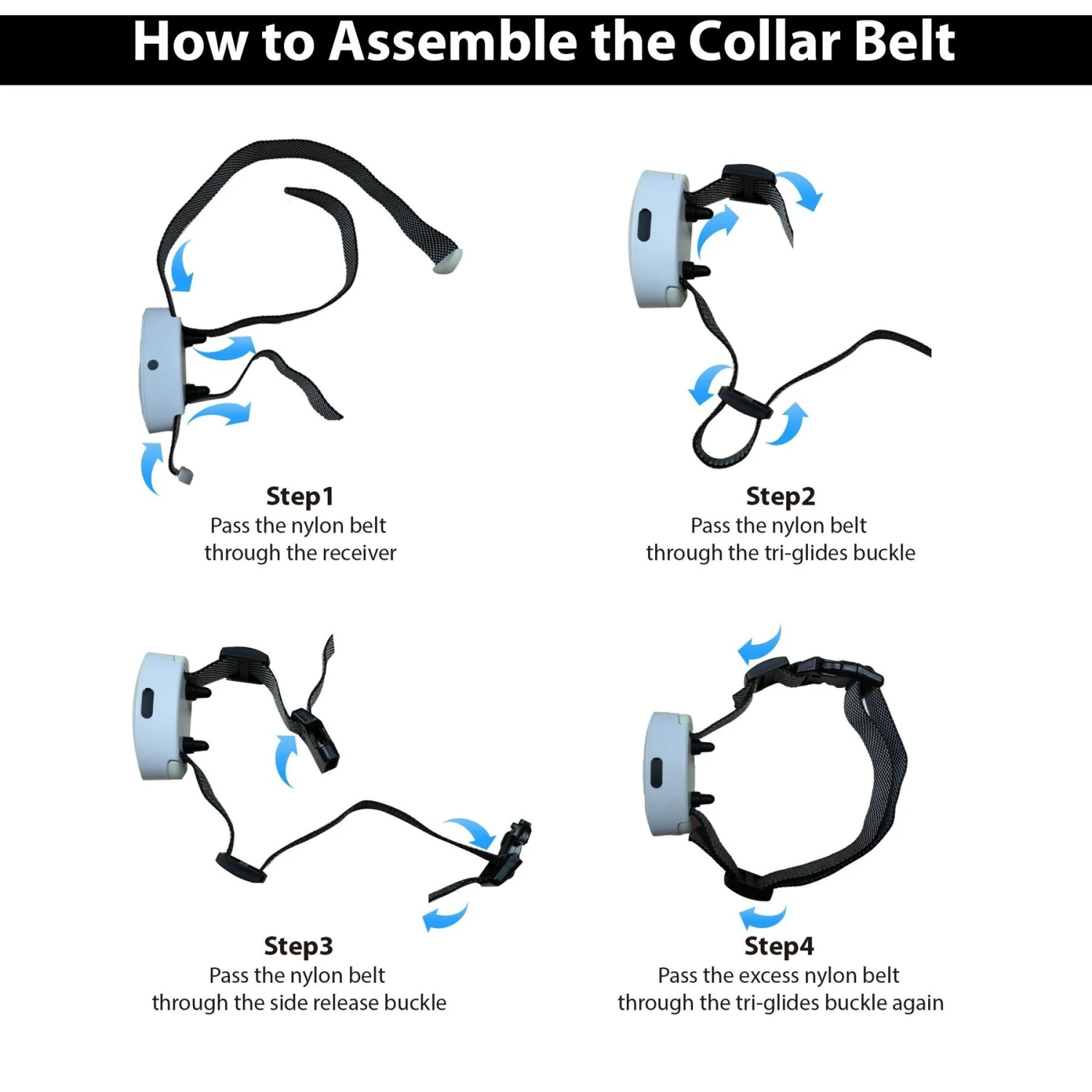 How to Assemble the Collar Belt

Step1
Pass the nylon belt through the receiver

Step2
Pass the nylon belt through the tri-glides buckle

Step3
Pass the nylon belt through the side release buckle

Step4
Pass the excess nylon belt through the tri-glides buckle again