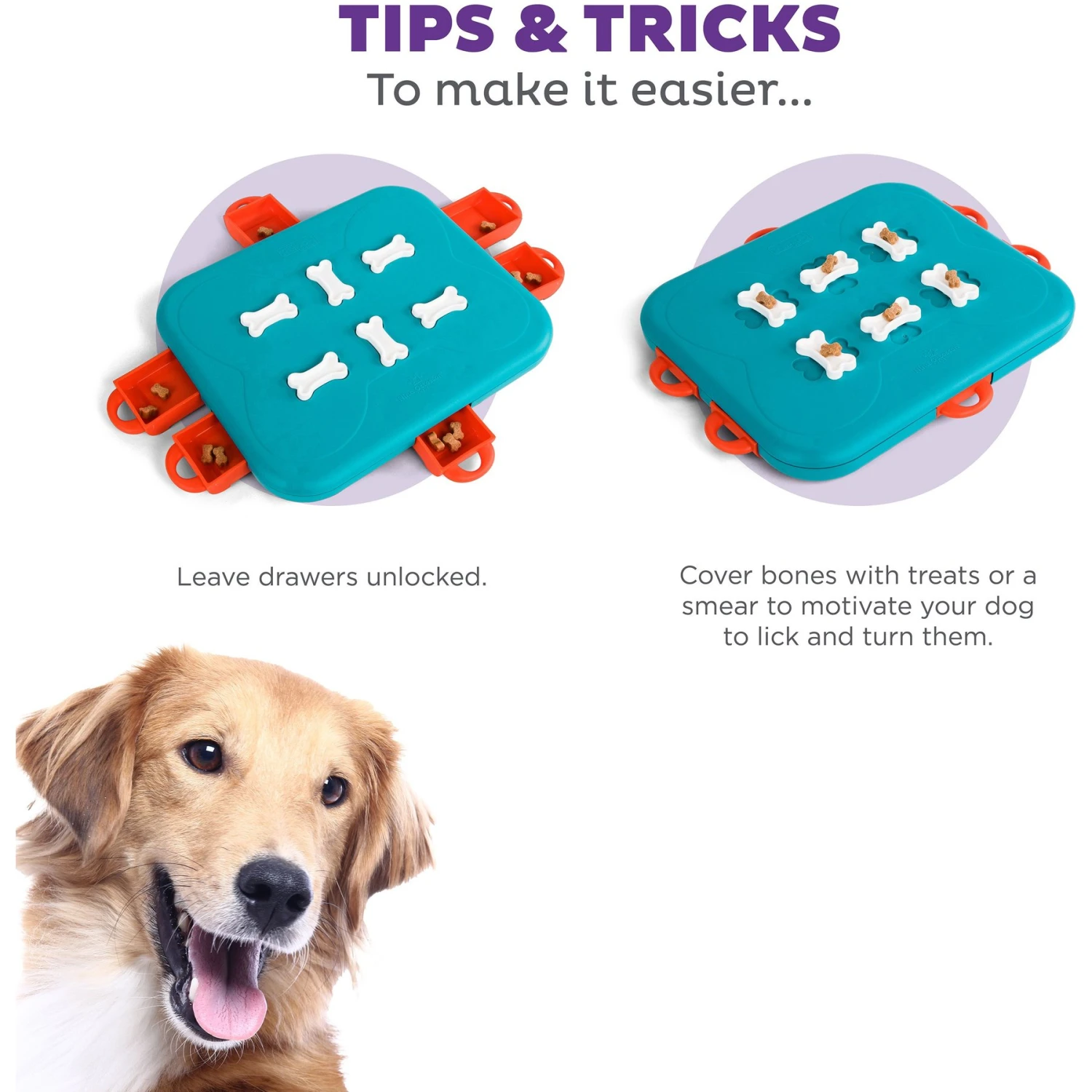 TIPS & TRICKS
To make it easier...

Leave drawers unlocked.

Cover bones with treats or a smear to motivate your dog to lick and turn them.