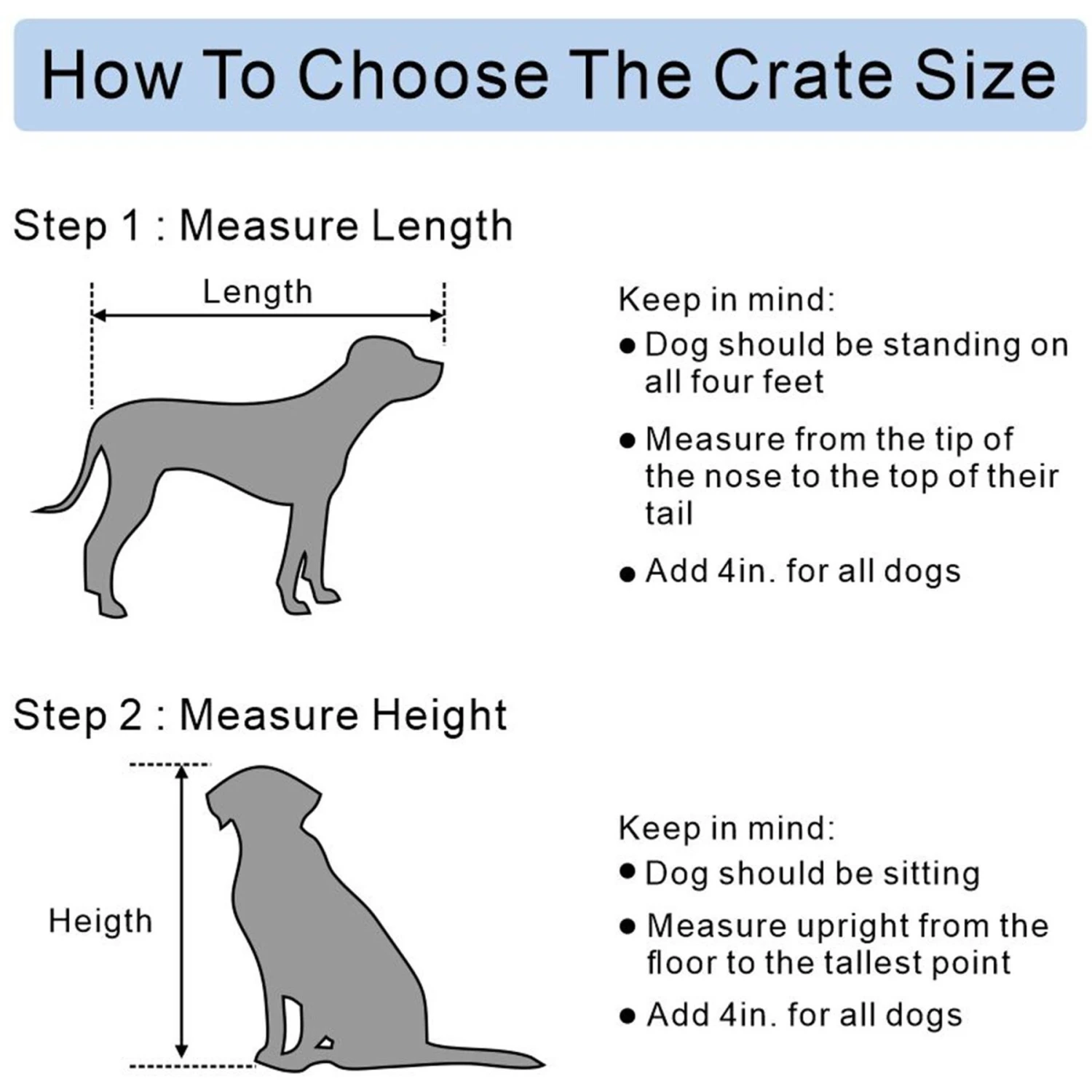 How To Choose The Crate Size

Step 1 : Measure Length

Length

Keep in mind:
● Dog should be standing on all four feet
● Measure from the tip of the nose to the top of their tail
● Add 4in. for all dogs

Step 2 : Measure Height

Heigth

Keep in mind:
● Dog should be sitting
● Measure upright from the floor to the tallest point
● Add 4in. for all dogs