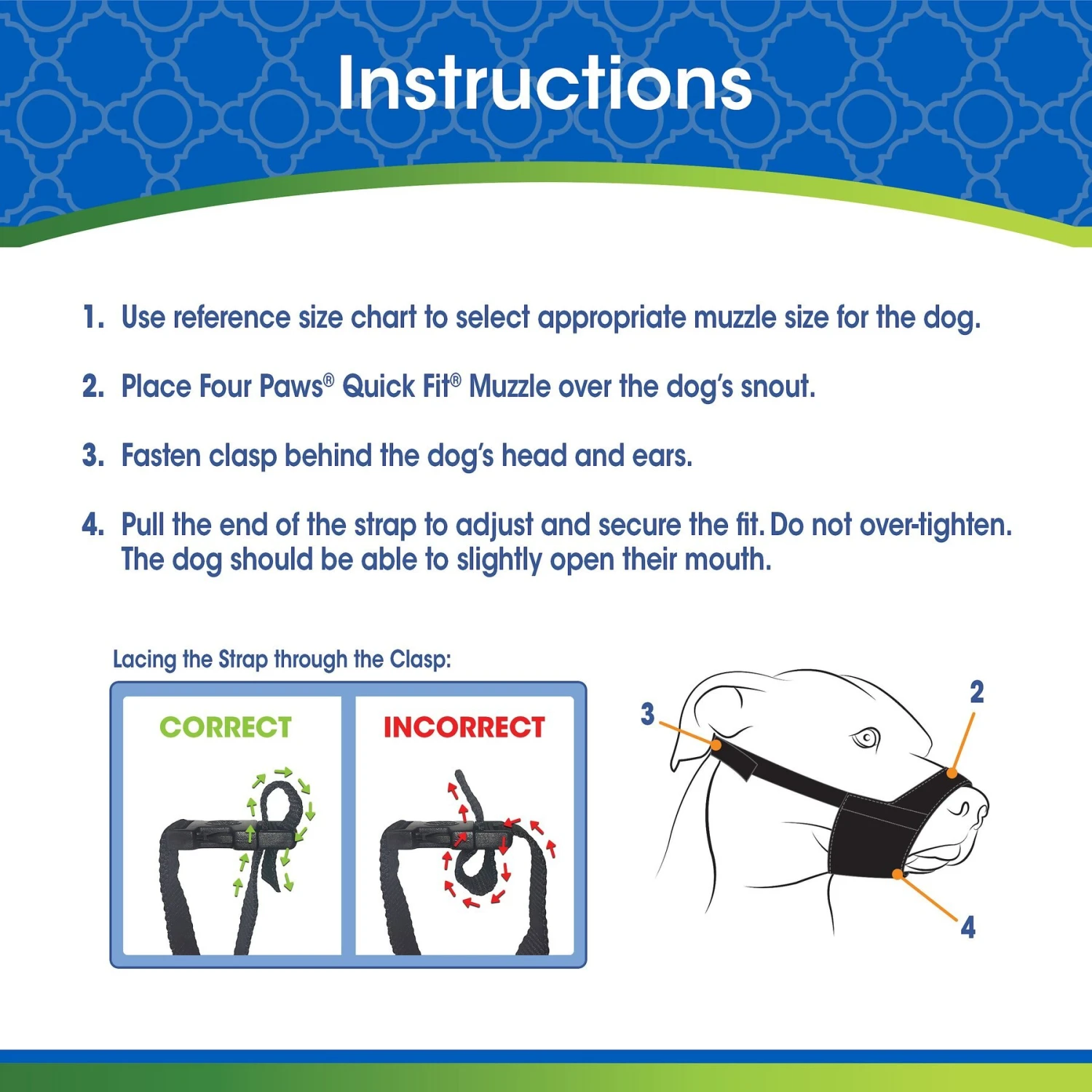 Instructions

1. Use reference size chart to select appropriate muzzle size for the dog.

2. Place Four Paws® Quick Fit® Muzzle over the dog's snout.

3. Fasten clasp behind the dog's head and ears.

4. Pull the end of the strap to adjust and secure the fit. Do not over-tighten. The dog should be able to slightly open their mouth.

Lacing the Strap through the Clasp:

CORRECT

INCORRECT

3

2

4