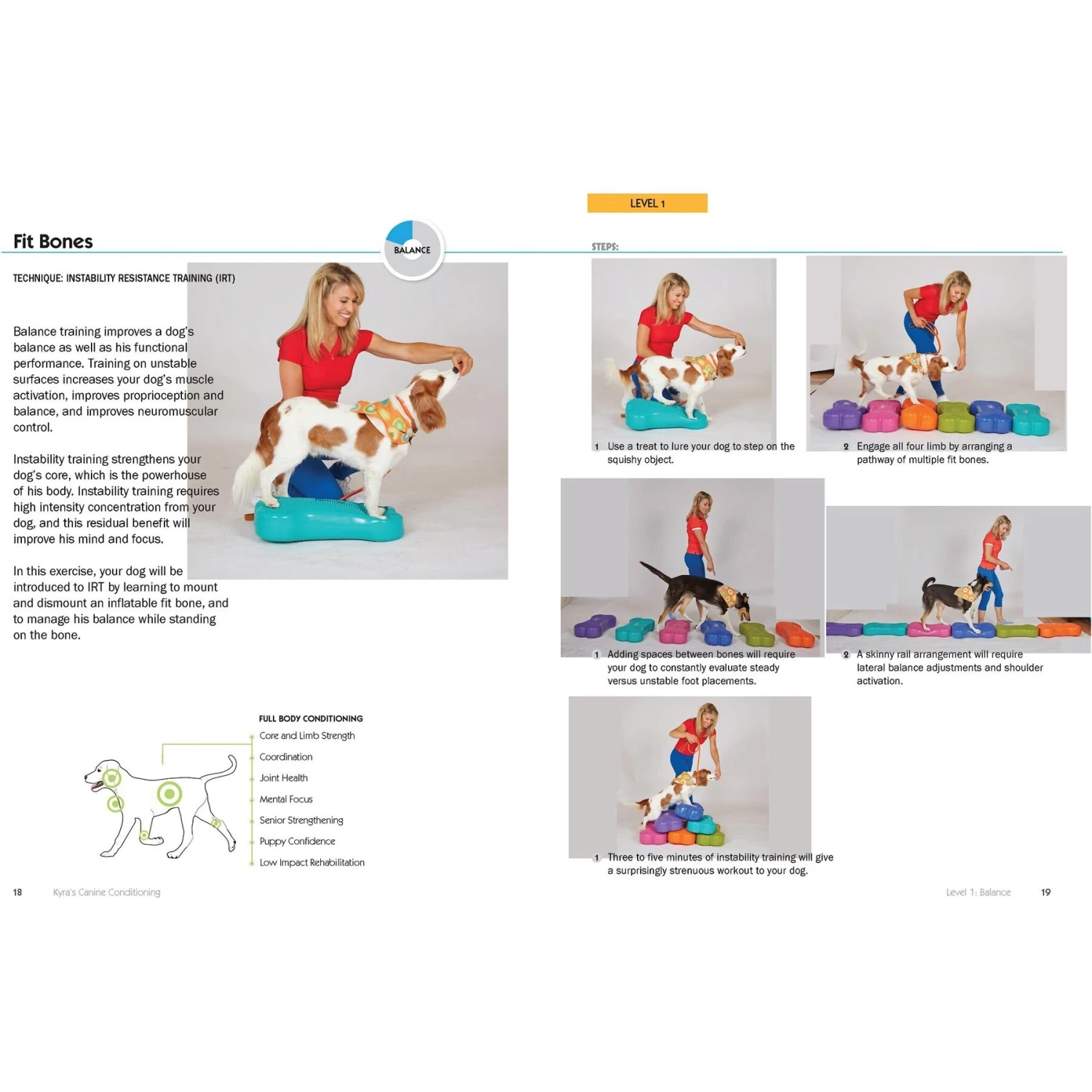 Fit Bones

BALANCE

TECHNIQUE: INSTABILITY RESISTANCE TRAINING (IRT)

Balance training improves a dog's balance as well as his functional performance. Training on unstable surfaces increases your dog's muscle activation, improves proprioception and balance, and improves neuromuscular control.

Instability training strengthens your dog's core, which is the powerhouse of his body. Instability training requires high intensity concentration from your dog, and this residual benefit will improve his mind and focus.

In this exercise, your dog will be introduced to IRT by learning to mount and dismount an inflatable fit bone, and to manage his balance while standing on the bone.

FULL BODY CONDITIONING
Core and Limb Strength
Coordination
Joint Health
Mental Focus
Senior Strengthening
Puppy Confidence
Low Impact Rehabilitation

18 Kyra's Canine Conditioning

LEVEL 1

STEPS:

1 Use a treat to lure your dog to step on the squishy object.

2 Engage all four limb by arranging a pathway of multiple fit bones.

1 Adding spaces between bones will require your dog to constantly evaluate steady versus unstable foot placements.

2 A skinny rail arrangement will require lateral balance adjustments and shoulder activation.

1 Three to five minutes of instability training will give a surprisingly strenuous workout to your dog.

Level 1: Balance 19