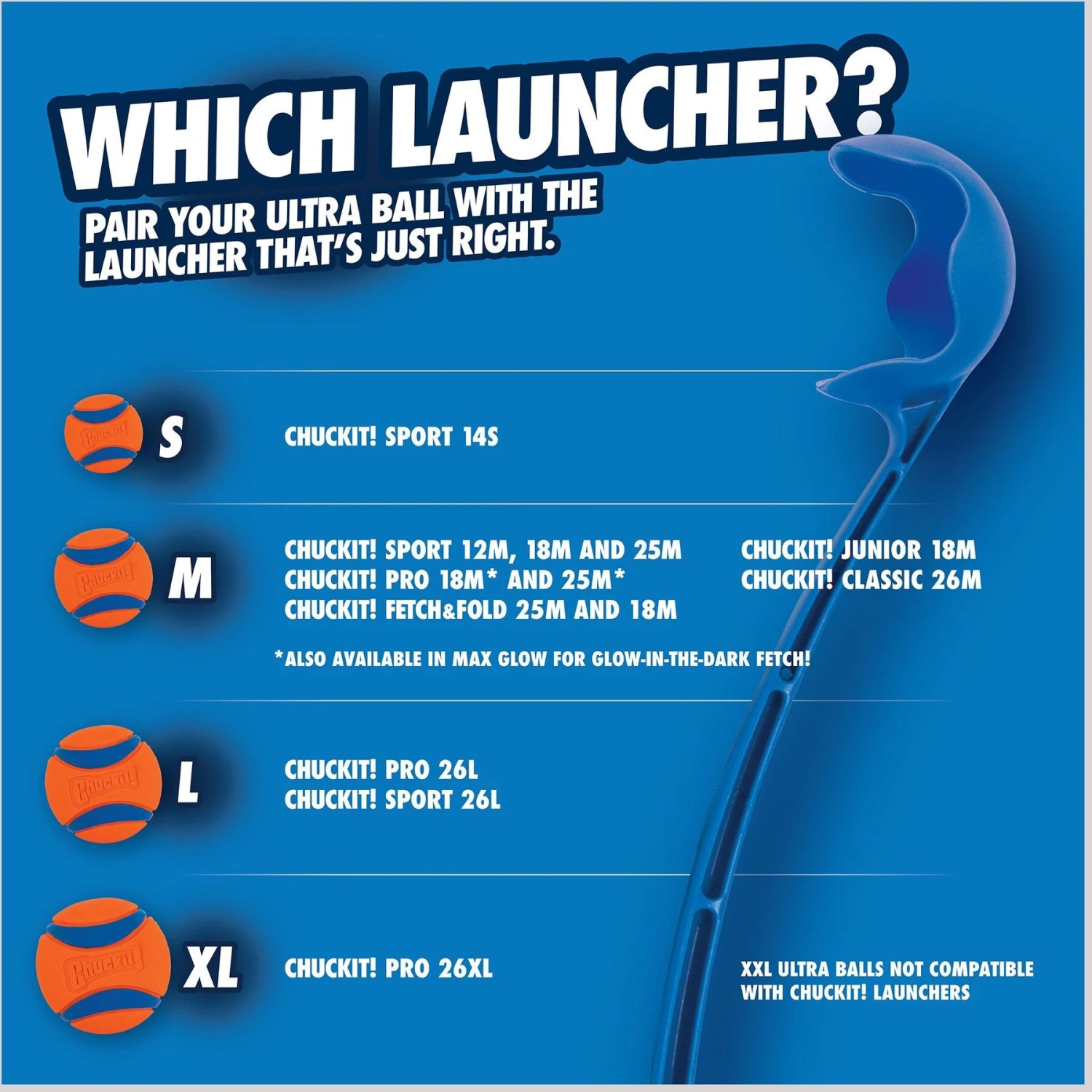 WHICH LAUNCHER?

PAIR YOUR ULTRA BALL WITH THE LAUNCHER THAT'S JUST RIGHT.

Chuckit!

S

CHUCKIT! SPORT 14S

Chuckit!

M

CHUCKIT! SPORT 12M, 18M AND 25M
CHUCKIT! PRO 18M* AND 25M*
CHUCKIT! FETCH&FOLD 25M AND 18M

CHUCKIT! JUNIOR 18M
CHUCKIT! CLASSIC 26M

*ALSO AVAILABLE IN MAX GLOW FOR GLOW-IN-THE-DARK FETCH!

Chuckit!

L

CHUCKIT! PRO 26L
CHUCKIT! SPORT 26L

Chuckit!

XL

CHUCKIT! PRO 26XL

XXL ULTRA BALLS NOT COMPATIBLE WITH CHUCKIT! LAUNCHERS