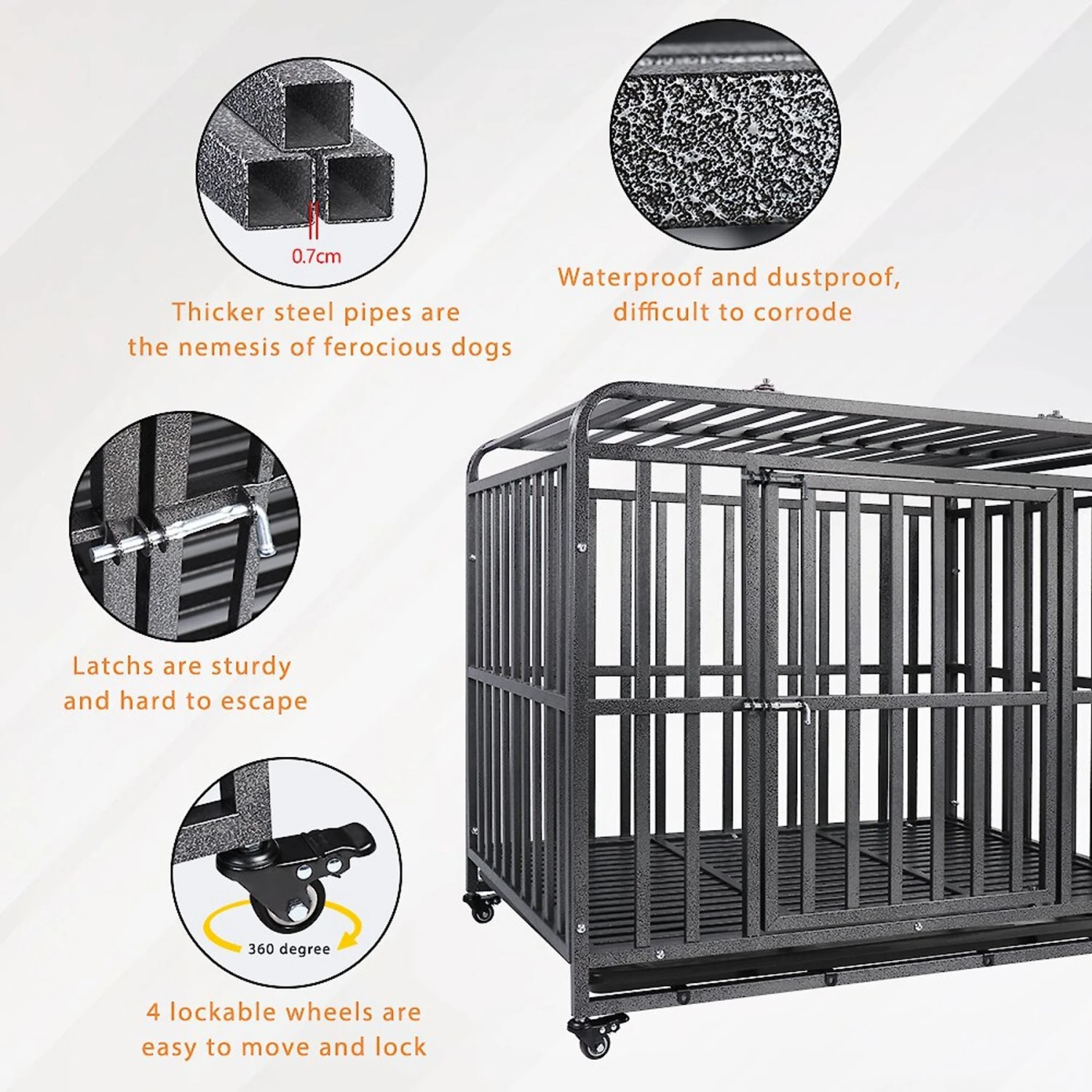 0.7cm

Thicker steel pipes are the nemesis of ferocious dogs

Waterproof and dustproof, difficult to corrode

Latchs are sturdy and hard to escape

360 degree

4 lockable wheels are easy to move and lock