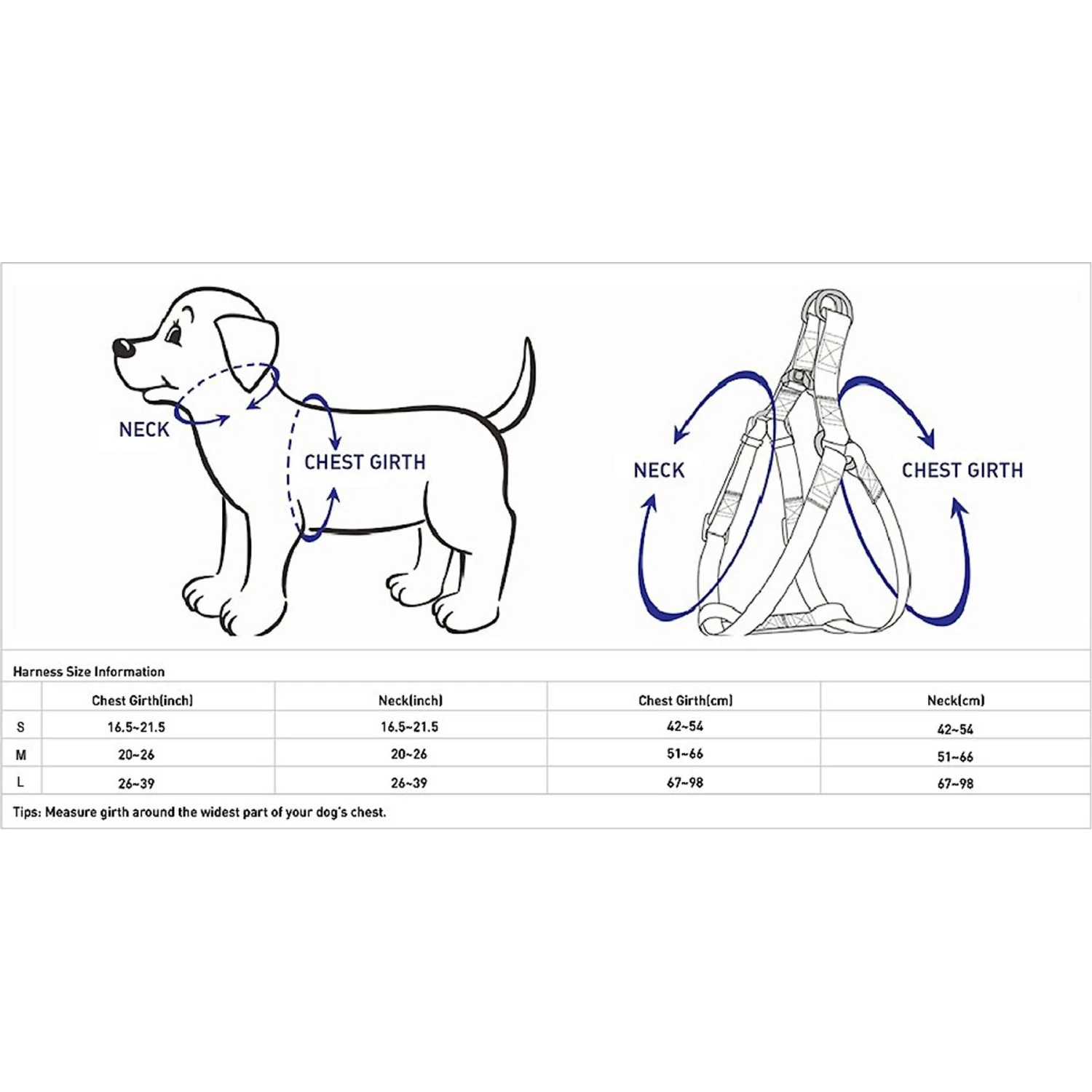 NECK

CHEST GIRTH

NECK

CHEST GIRTH

Harness Size Information

| | Chest Girth(inch) | Neck(inch) | Chest Girth(cm) | Neck(cm) |
|---|---|---|---|---|
| S | 16.5~21.5 | 16.5~21.5 | 42~54 | 42~54 |
| M | 20~26 | 20~26 | 51~66 | 51~66 |
| L | 26~39 | 26~39 | 67~98 | 67~98 |

Tips: Measure girth around the widest part of your dog's chest.