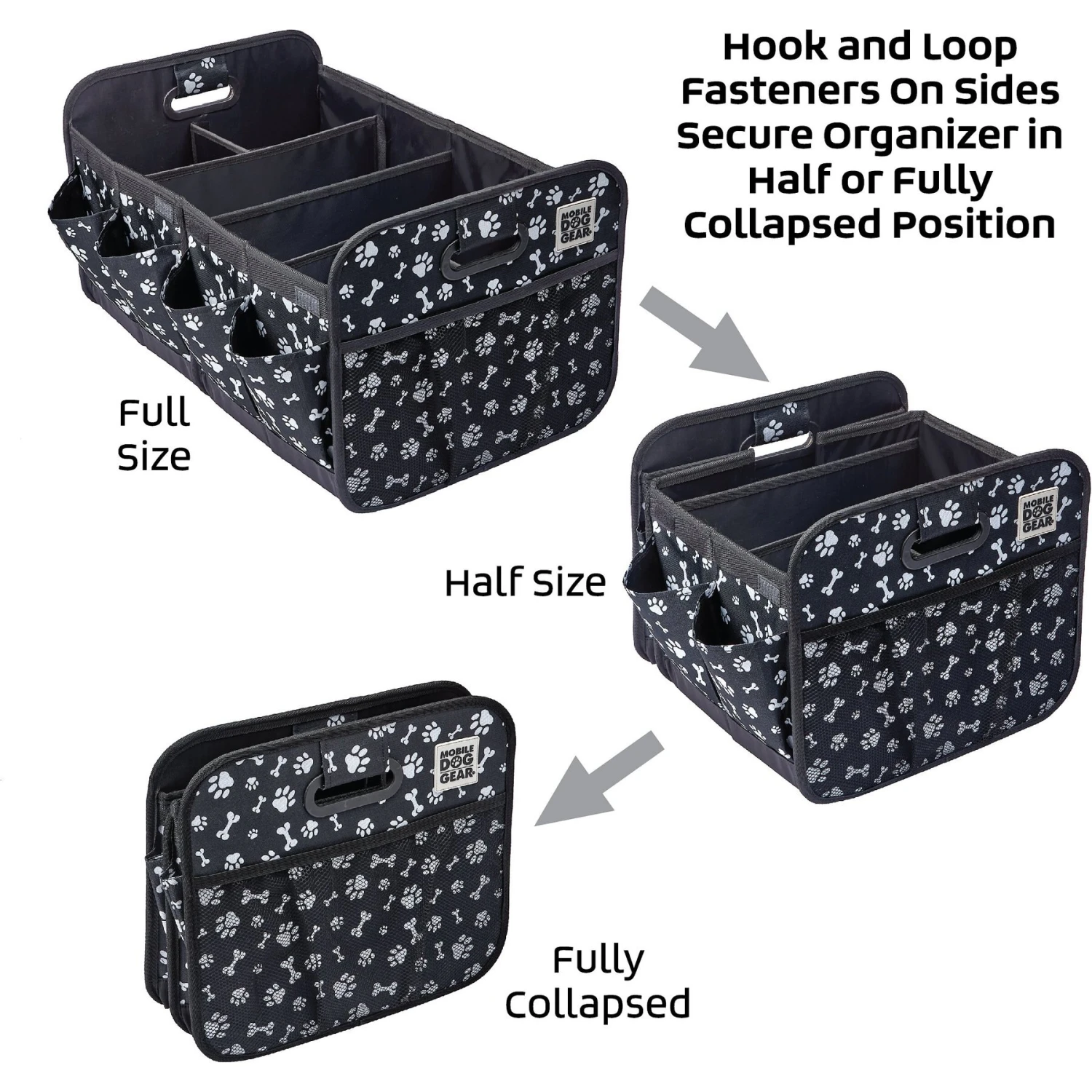 Hook and Loop Fasteners On Sides Secure Organizer in Half or Fully Collapsed Position

MOBILE DOG GEAR

Full Size

MOBILE DOG GEAR

Half Size

MOBILE DOG GEAR

Fully Collapsed