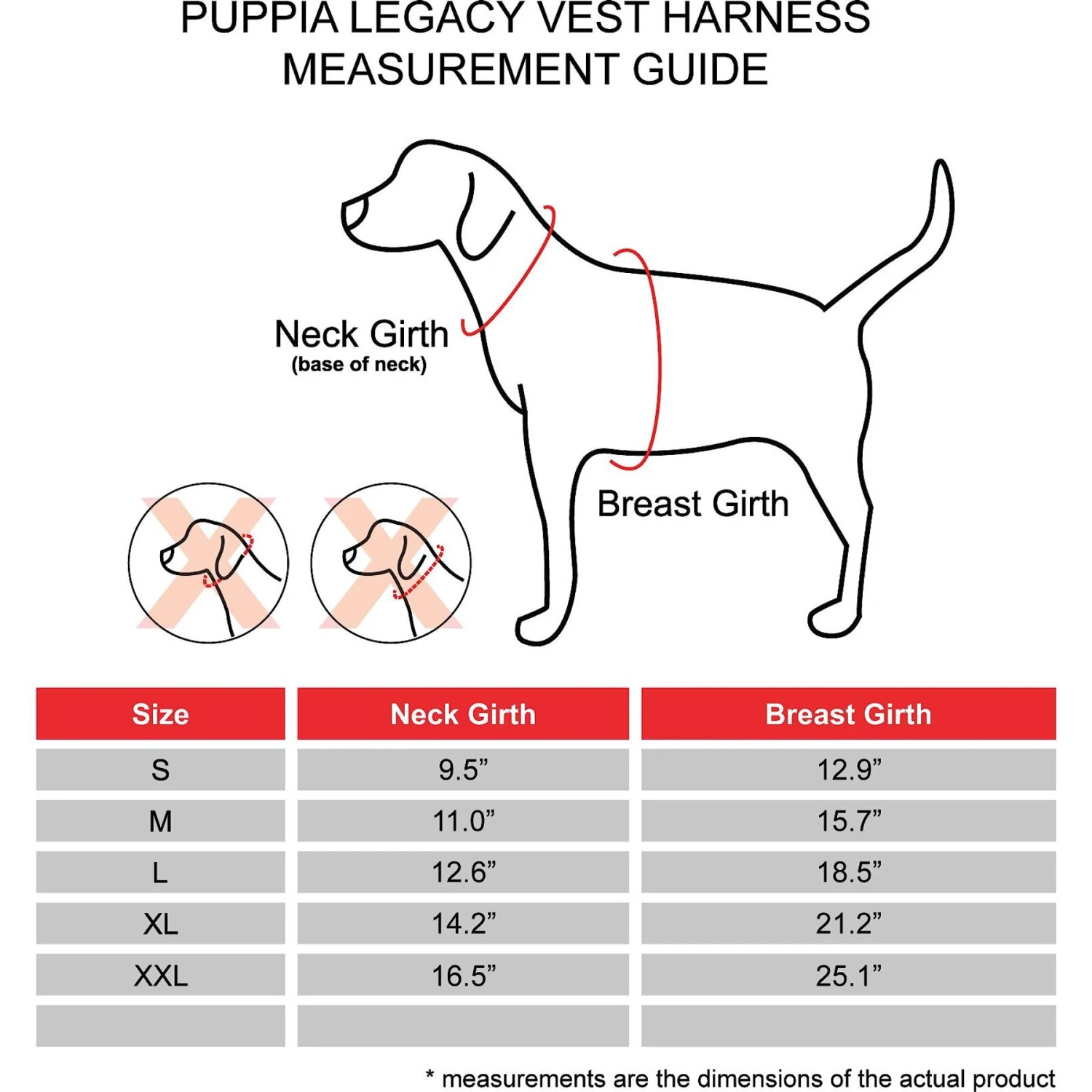 PUPPIA LEGACY VEST HARNESS
MEASUREMENT GUIDE

Neck Girth
(base of neck)

Breast Girth

| Size | Neck Girth | Breast Girth |
|---|---|---|
| S | 9.5” | 12.9” |
| M | 11.0” | 15.7” |
| L | 12.6” | 18.5” |
| XL | 14.2” | 21.2” |
| XXL | 16.5” | 25.1” |
| | | |

* measurements are the dimensions of the actual product