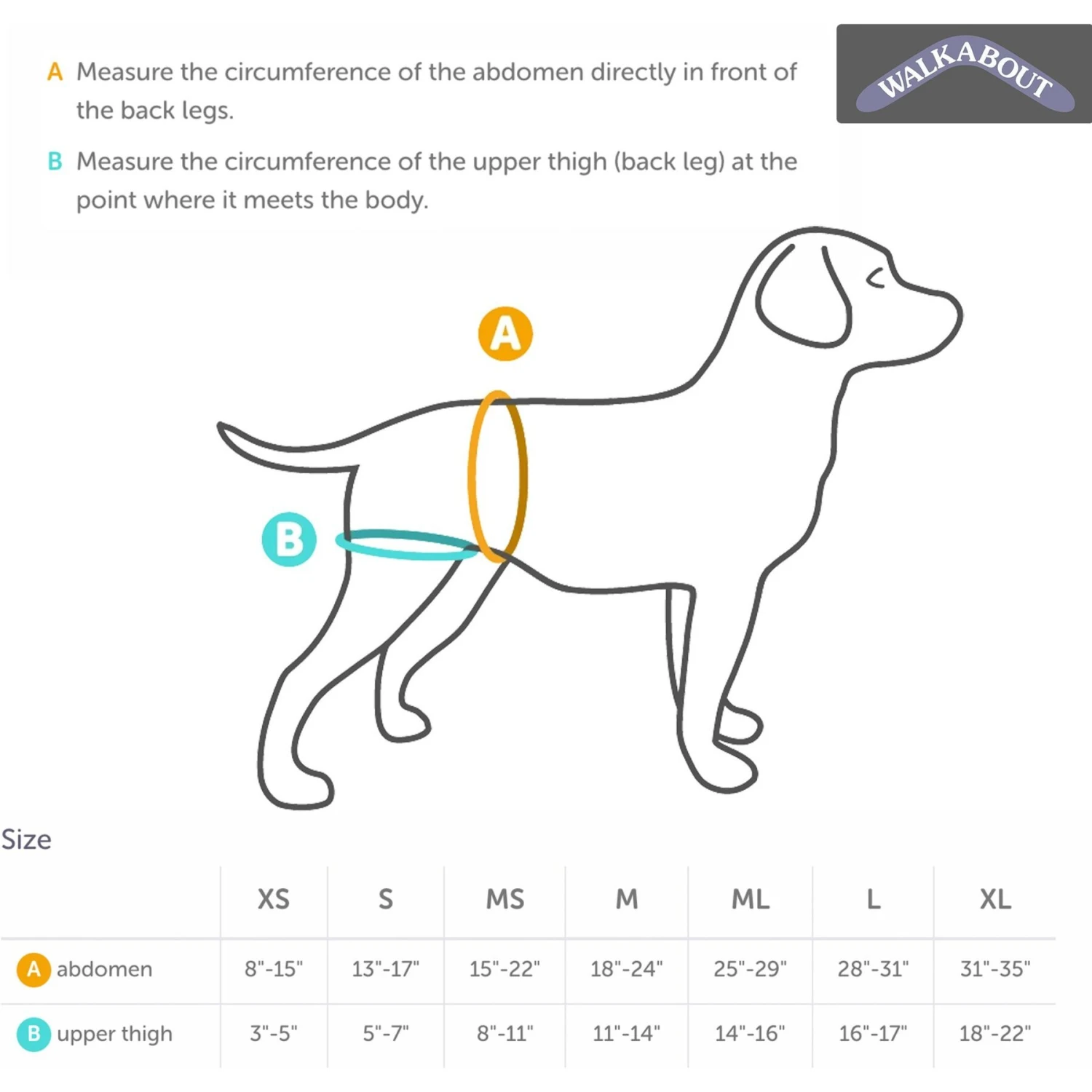 A Measure the circumference of the abdomen directly in front of the back legs.

B Measure the circumference of the upper thigh (back leg) at the point where it meets the body.

WALKABOUT

A

B

Size

| | XS | S | MS | M | ML | L | XL |
|---|---|---|---|---|---|---|---|
| A abdomen | 8"-15" | 13"-17" | 15"-22" | 18"-24" | 25"-29" | 28"-31" | 31"-35" |
| B upper thigh | 3"-5" | 5"-7" | 8"-11" | 11"-14" | 14"-16" | 16"-17" | 18"-22" |