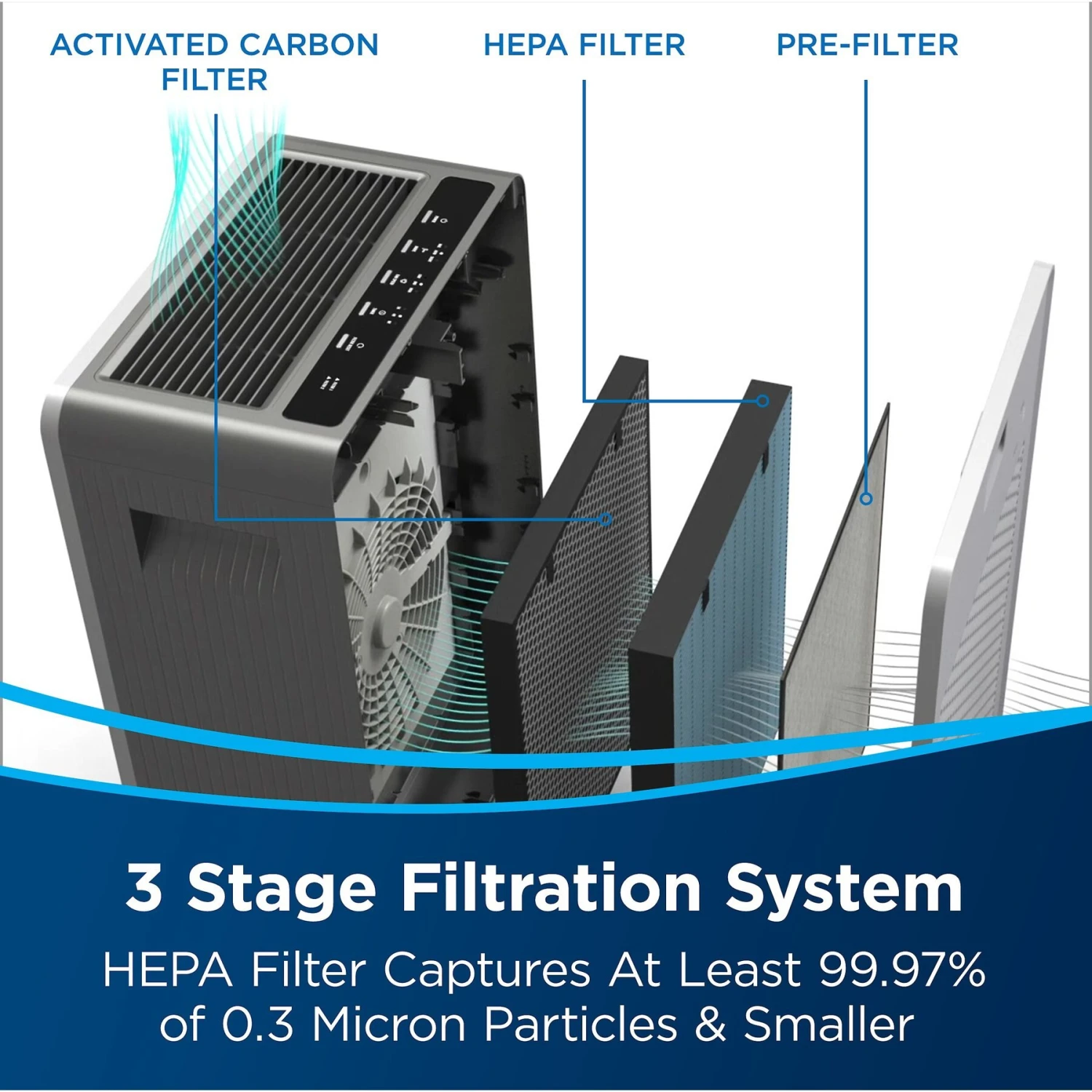 ACTIVATED CARBON FILTER

HEPA FILTER

PRE-FILTER

3 Stage Filtration System

HEPA Filter Captures At Least 99.97% of 0.3 Micron Particles & Smaller