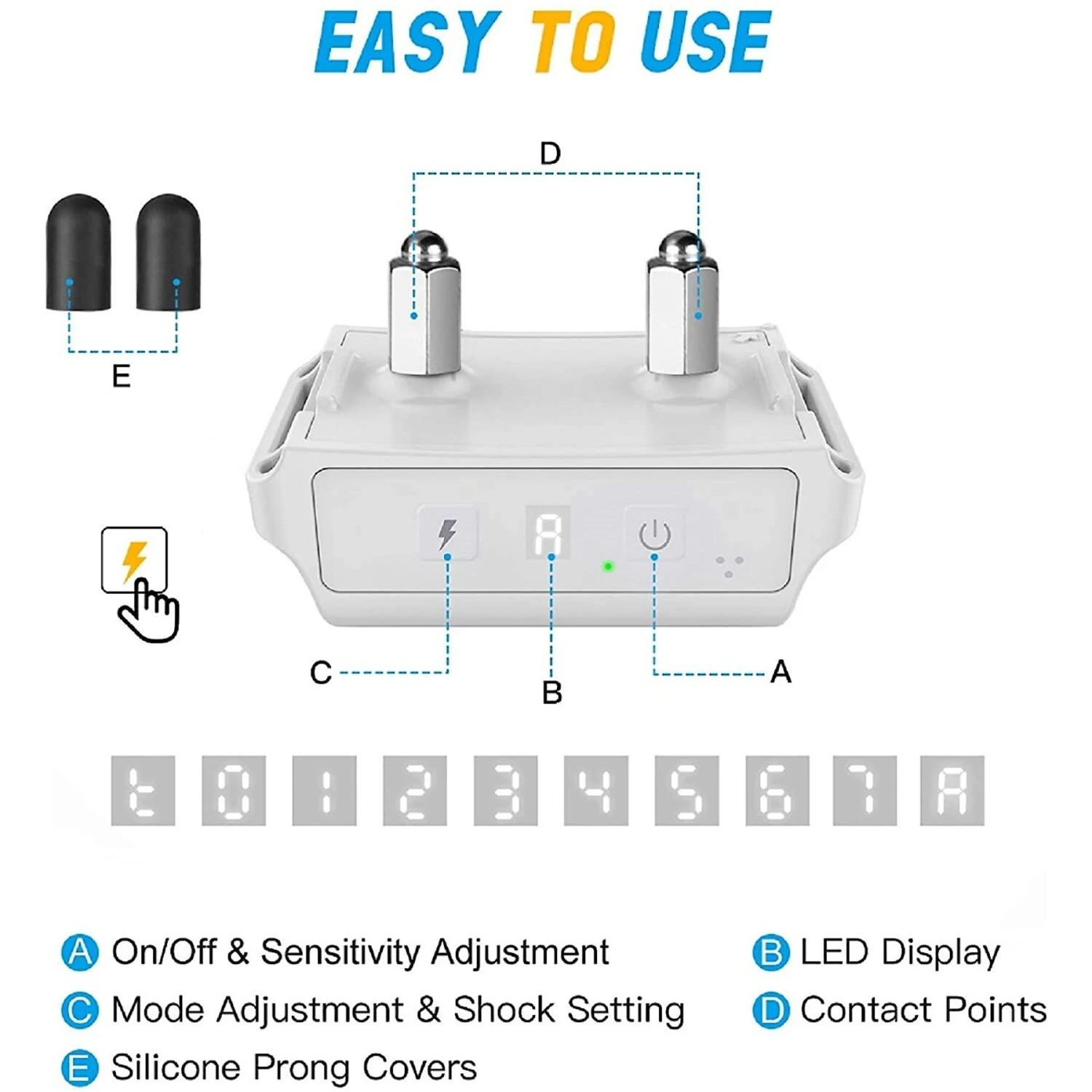 EASY TO USE

D

E

A

C

B

A

t 0 1 2 3 4 5 6 7 A

A On/Off & Sensitivity Adjustment

B LED Display

C Mode Adjustment & Shock Setting

D Contact Points

E Silicone Prong Covers