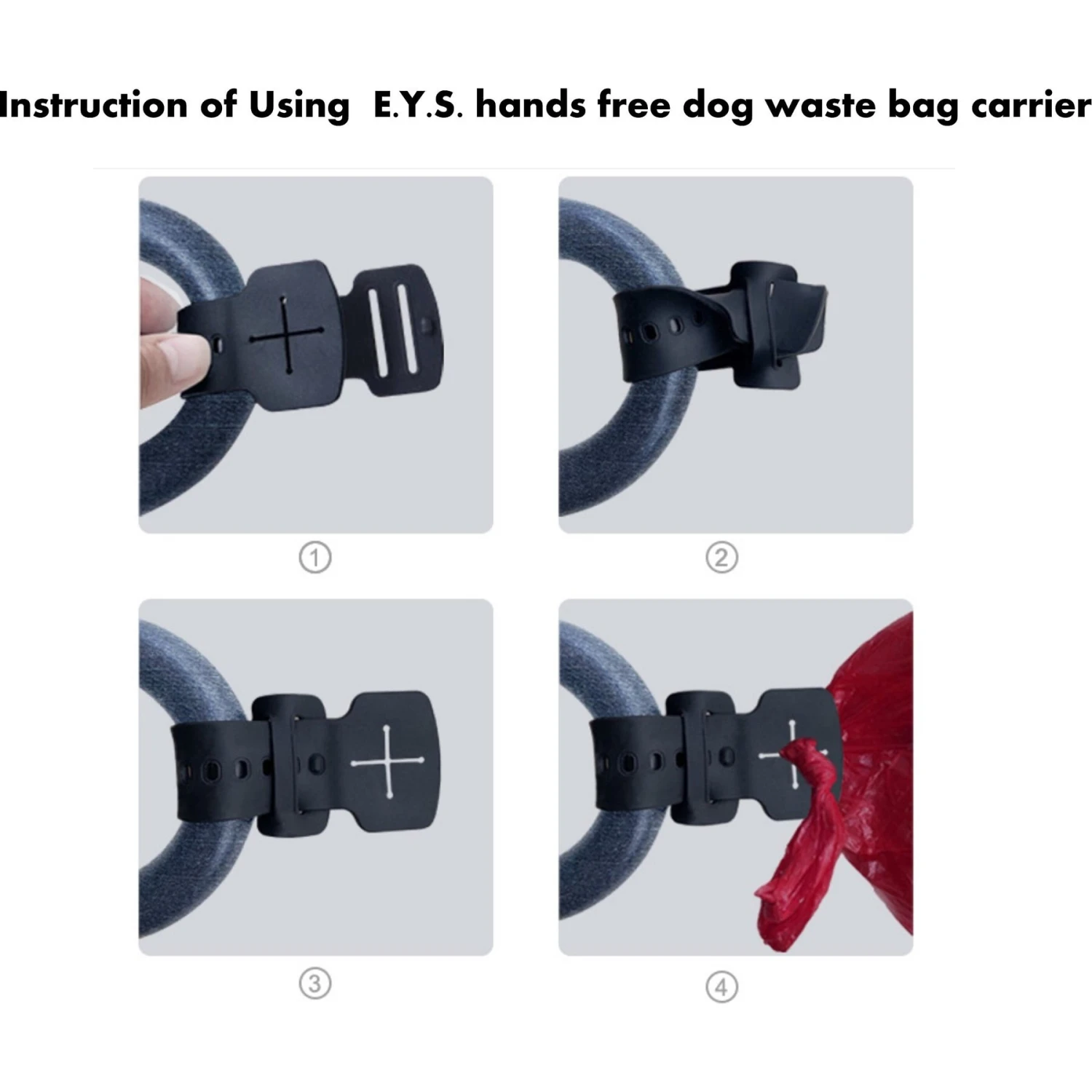 Instruction of Using E.Y.S. hands free dog waste bag carrier

①

②

③

④