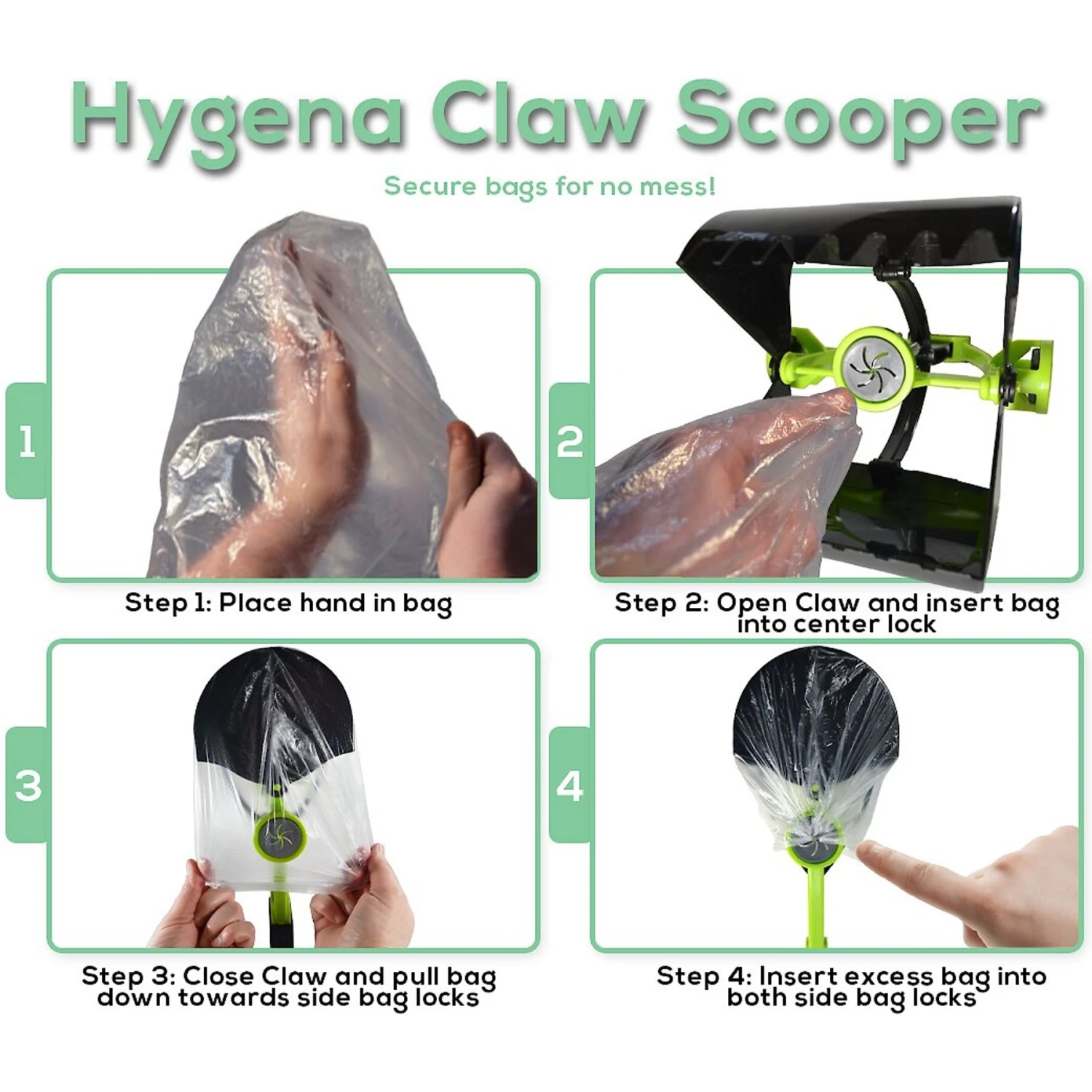 Hygena Claw Scooper

Secure bags for no mess!

1

Step 1: Place hand in bag

2

Step 2: Open Claw and insert bag into center lock

3

Step 3: Close Claw and pull bag down towards side bag locks

4

Step 4: Insert excess bag into both side bag locks