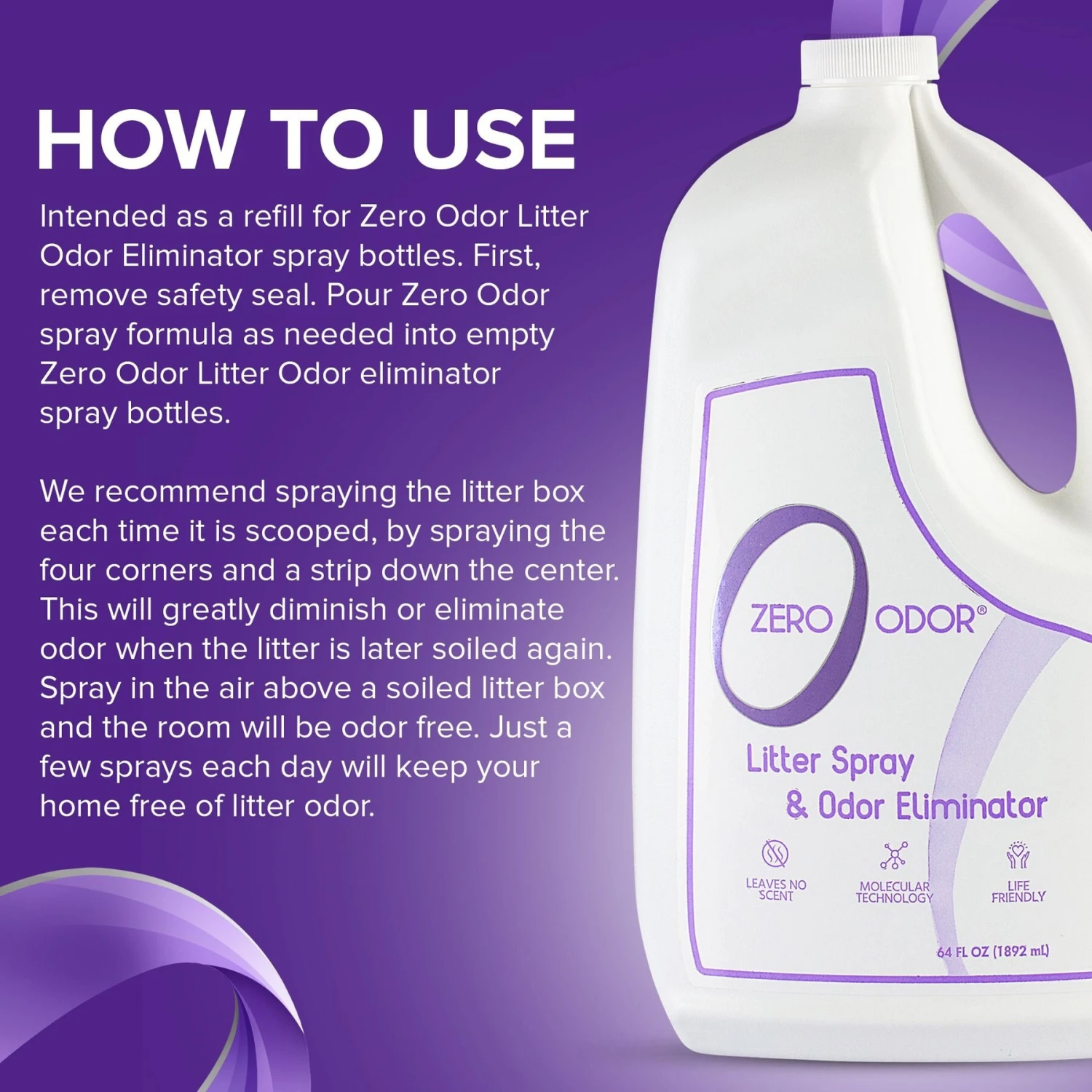 HOW TO USE

Intended as a refill for Zero Odor Litter Odor Eliminator spray bottles. First, remove safety seal. Pour Zero Odor spray formula as needed into empty Zero Odor Litter Odor eliminator spray bottles.

We recommend spraying the litter box each time it is scooped, by spraying the four corners and a strip down the center. This will greatly diminish or eliminate odor when the litter is later soiled again. Spray in the air above a soiled litter box and the room will be odor free. Just a few sprays each day will keep your home free of litter odor.

ZERO ODOR®

Litter Spray & Odor Eliminator

LEAVES NO SCENT

MOLECULAR TECHNOLOGY

LIFE FRIENDLY

64 FL OZ (1892 mL)