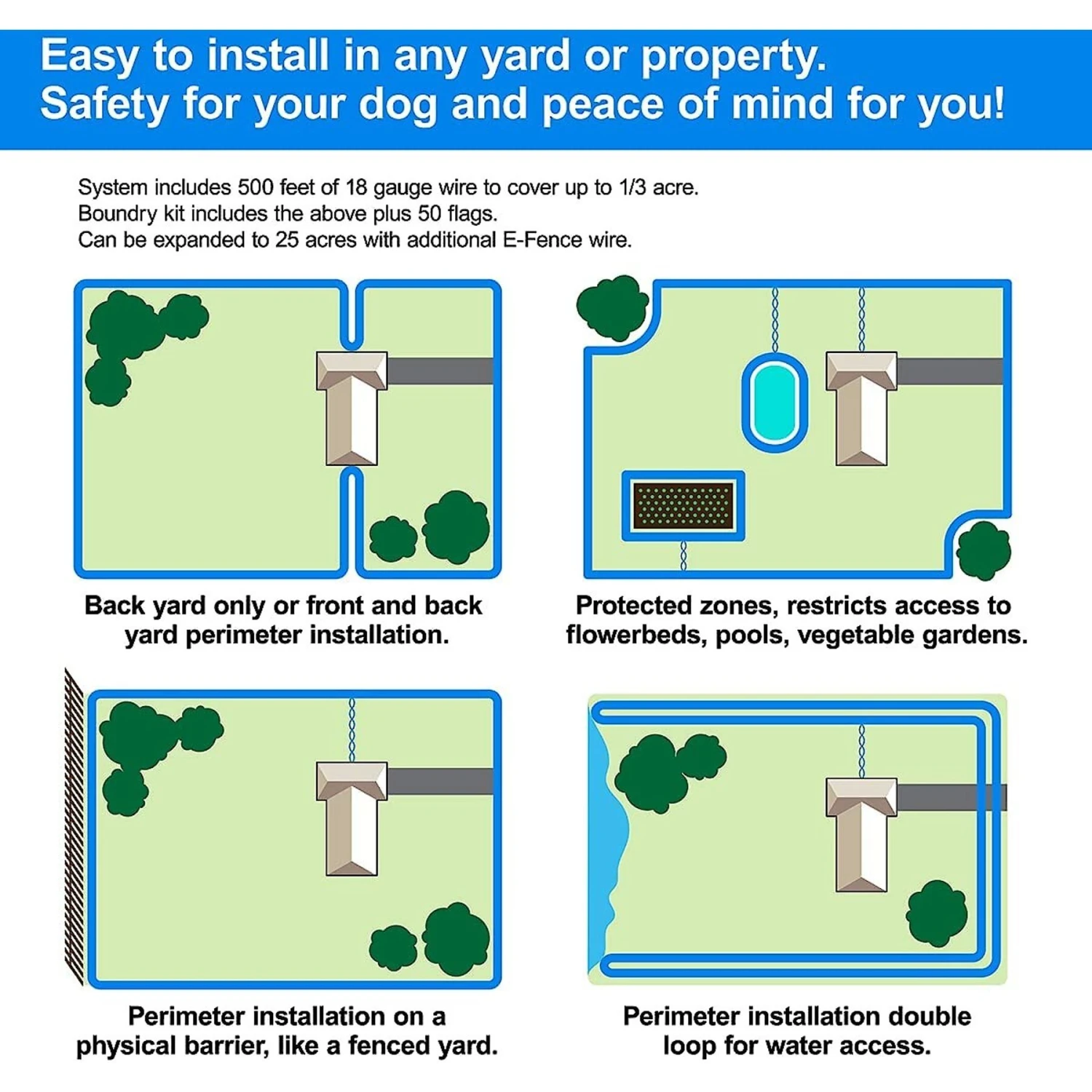 Easy to install in any yard or property.
Safety for your dog and peace of mind for you!

System includes 500 feet of 18 gauge wire to cover up to 1/3 acre.
Boundry kit includes the above plus 50 flags.
Can be expanded to 25 acres with additional E-Fence wire.

Back yard only or front and back yard perimeter installation.

Protected zones, restricts access to flowerbeds, pools, vegetable gardens.

Perimeter installation on a physical barrier, like a fenced yard.

Perimeter installation double loop for water access.