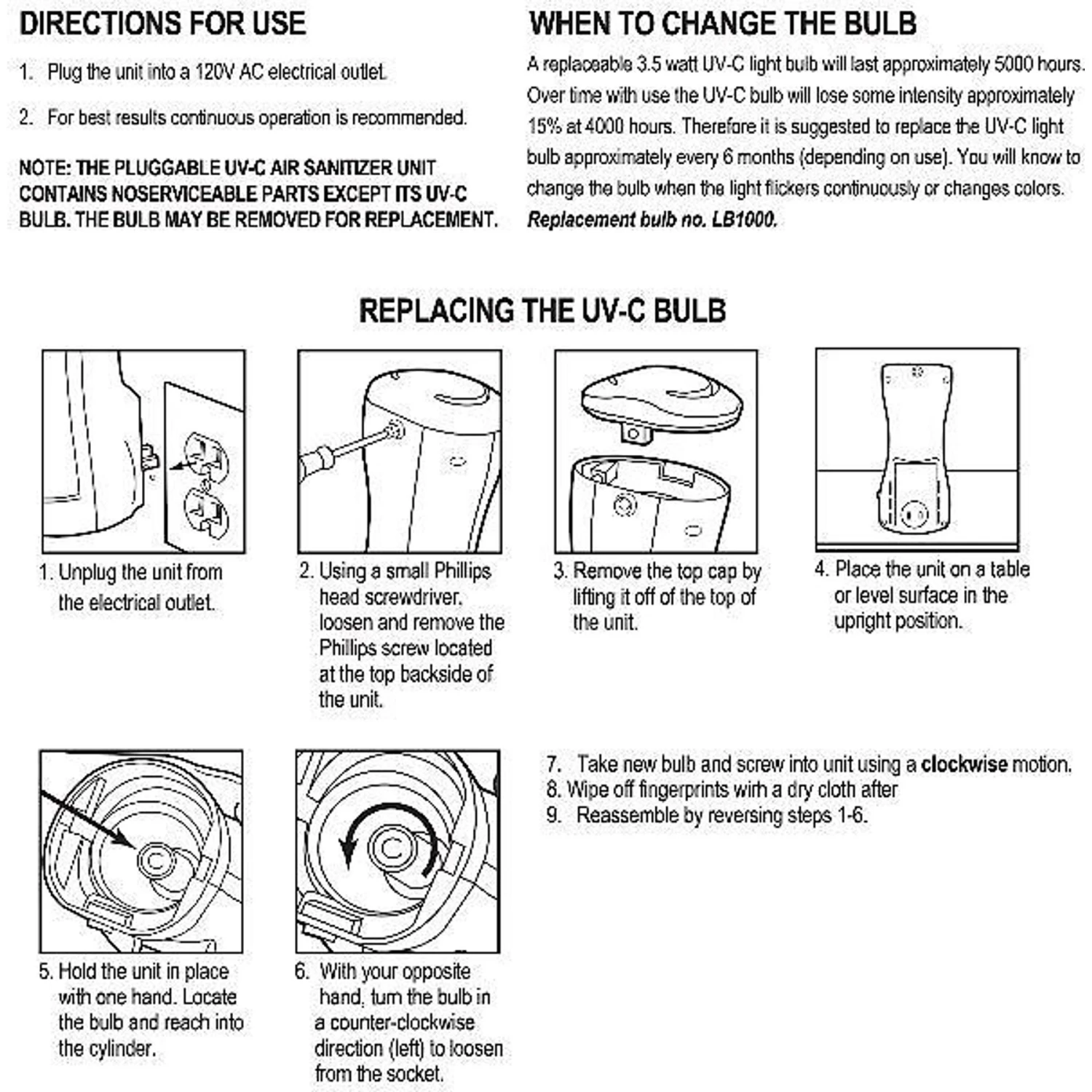 DIRECTIONS FOR USE

1. Plug the unit into a 120V AC electrical outlet.

2. For best results continuous operation is recommended.

NOTE: THE PLUGGABLE UV-C AIR SANITIZER UNIT CONTAINS NOSERVICEABLE PARTS EXCEPT ITS UV-C BULB. THE BULB MAY BE REMOVED FOR REPLACEMENT.

WHEN TO CHANGE THE BULB

A replaceable 3.5 watt UV-C light bulb will last approximately 5000 hours. Over time with use the UV-C bulb will lose some intensity approximately 15% at 4000 hours. Therefore it is suggested to replace the UV-C light bulb approximately every 6 months (depending on use). You will know to change the bulb when the light flickers continuously or changes colors. Replacement bulb no. LB1000.

REPLACING THE UV-C BULB

1. Unplug the unit from the electrical outlet.

2. Using a small Phillips head screwdriver, loosen and remove the Phillips screw located at the top backside of the unit.

3. Remove the top cap by lifting it off of the top of the unit.

4. Place the unit on a table or level surface in the upright position.

5. Hold the unit in place with one hand. Locate the bulb and reach into the cylinder.

6. With your opposite hand, turn the bulb in a counter-clockwise direction (left) to loosen from the socket.

7. Take new bulb and screw into unit using a clockwise motion.
8. Wipe off fingerprints wirh a dry cloth after
9. Reassemble by reversing steps 1-6.