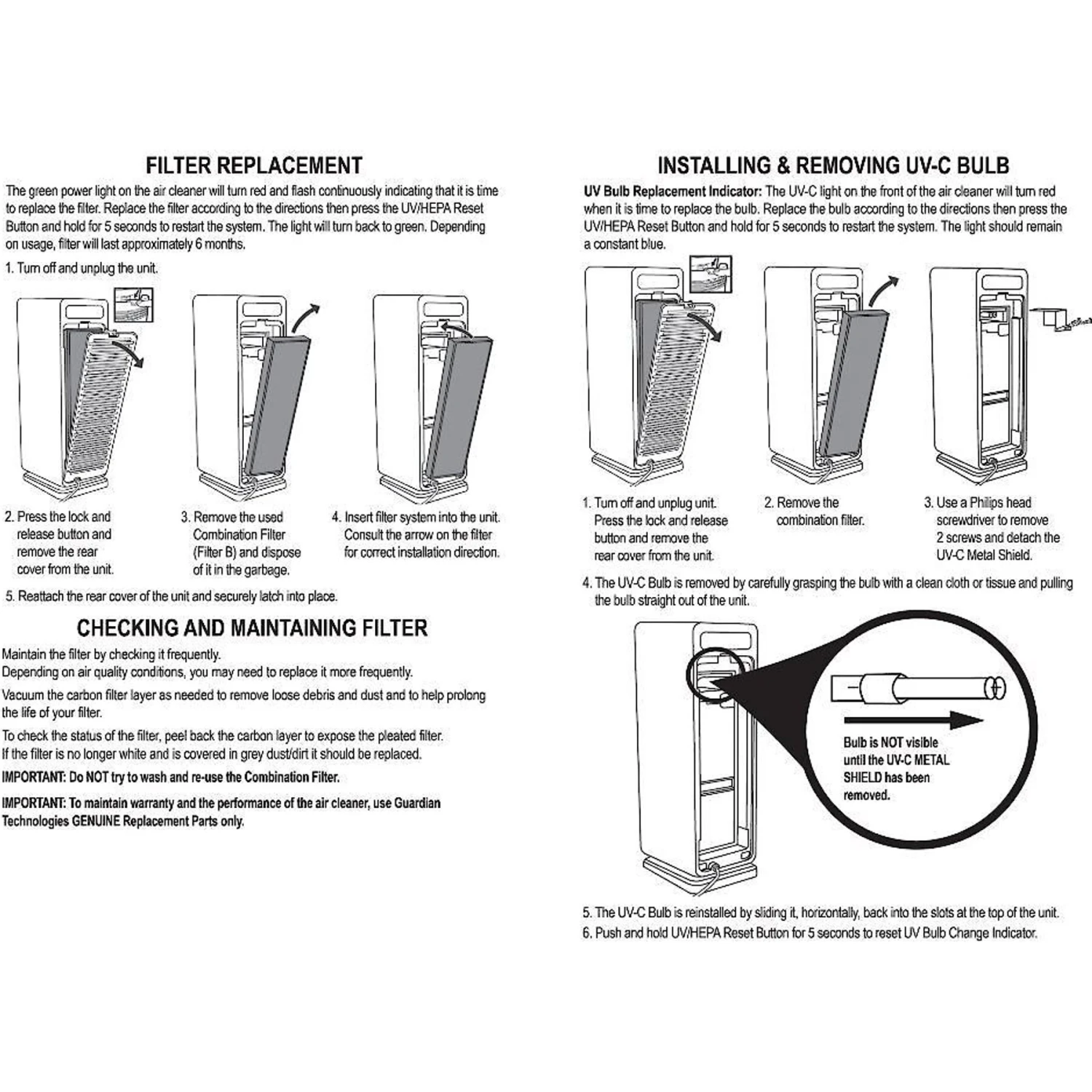 FILTER REPLACEMENT

The green power light on the air cleaner will turn red and flash continuously indicating that it is time to replace the filter. Replace the filter according to the directions then press the UV/HEPA Reset Button and hold for 5 seconds to restart the system. The light will turn back to green. Depending on usage, filter will last approximately 6 months.

1. Turn off and unplug the unit.

2. Press the lock and release button and remove the rear cover from the unit.

3. Remove the used Combination Filter (Filter B) and dispose of it in the garbage.

4. Insert filter system into the unit. Consult the arrow on the filter for correct installation direction.

5. Reattach the rear cover of the unit and securely latch into place.

CHECKING AND MAINTAINING FILTER

Maintain the filter by checking it frequently.
Depending on air quality conditions, you may need to replace it more frequently.

Vacuum the carbon filter layer as needed to remove loose debris and dust and to help prolong the life of your filter.

To check the status of the filter, peel back the carbon layer to expose the pleated filter. If the filter is no longer white and is covered in grey dust/dirt it should be replaced.

IMPORTANT: Do NOT try to wash and re-use the Combination Filter.

IMPORTANT: To maintain warranty and the performance of the air cleaner, use Guardian Technologies GENUINE Replacement Parts only.

INSTALLING & REMOVING UV-C BULB

UV Bulb Replacement Indicator: The UV-C light on the front of the air cleaner will turn red when it is time to replace the bulb. Replace the bulb according to the directions then press the UV/HEPA Reset Button and hold for 5 seconds to restart the system. The light should remain a constant blue.

1. Turn off and unplug unit. Press the lock and release button and remove the rear cover from the unit.

2. Remove the combination filter.

3. Use a Philips head screwdriver to remove 2 screws and detach the UV-C Metal Shield.

4. The UV-C Bulb is removed by carefully grasping the bulb with a clean cloth or tissue and pulling the bulb straight out of the unit.

Bulb is NOT visible until the UV-C METAL SHIELD has been removed.

5. The UV-C Bulb is reinstalled by sliding it, horizontally, back into the slots at the top of the unit.
6. Push and hold UV/HEPA Reset Button for 5 seconds to reset UV Bulb Change Indicator.