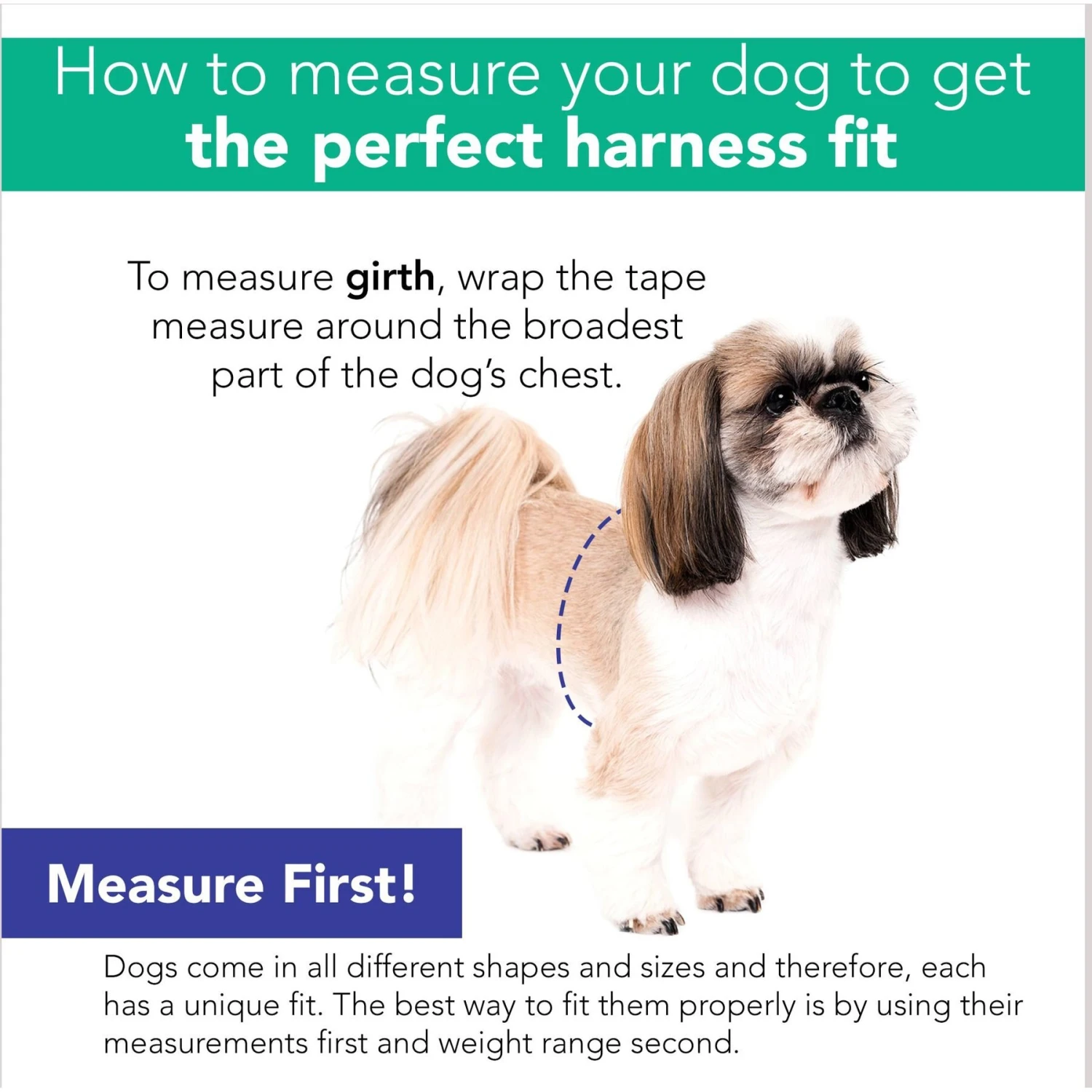 How to measure your dog to get
the perfect harness fit

To measure girth, wrap the tape measure around the broadest part of the dog's chest.

Measure First!

Dogs come in all different shapes and sizes and therefore, each has a unique fit. The best way to fit them properly is by using their measurements first and weight range second.