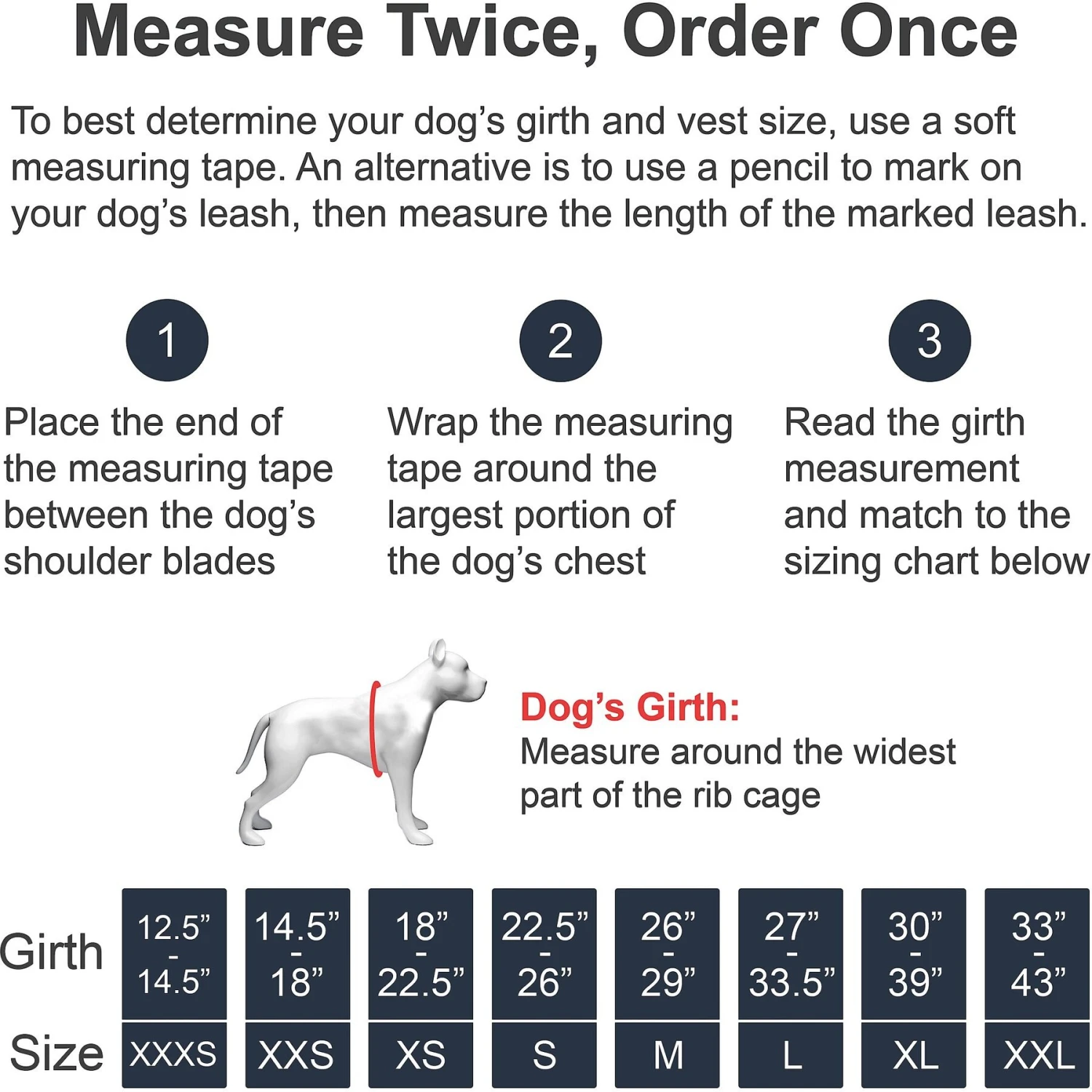 Measure Twice, Order Once

To best determine your dog's girth and vest size, use a soft measuring tape. An alternative is to use a pencil to mark on your dog's leash, then measure the length of the marked leash.

1

Place the end of the measuring tape between the dog's shoulder blades

2

Wrap the measuring tape around the largest portion of the dog's chest

3

Read the girth measurement and match to the sizing chart below

Dog's Girth:
Measure around the widest part of the rib cage

| Girth | 12.5" - 14.5" | 14.5" - 18" | 18" - 22.5" | 22.5" - 26" | 26" - 29" | 27" - 33.5" | 30" - 39" | 33" - 43" |
|---|---|---|---|---|---|---|---|---|
| Size | XXXS | XXS | XS | S | M | L | XL | XXL |