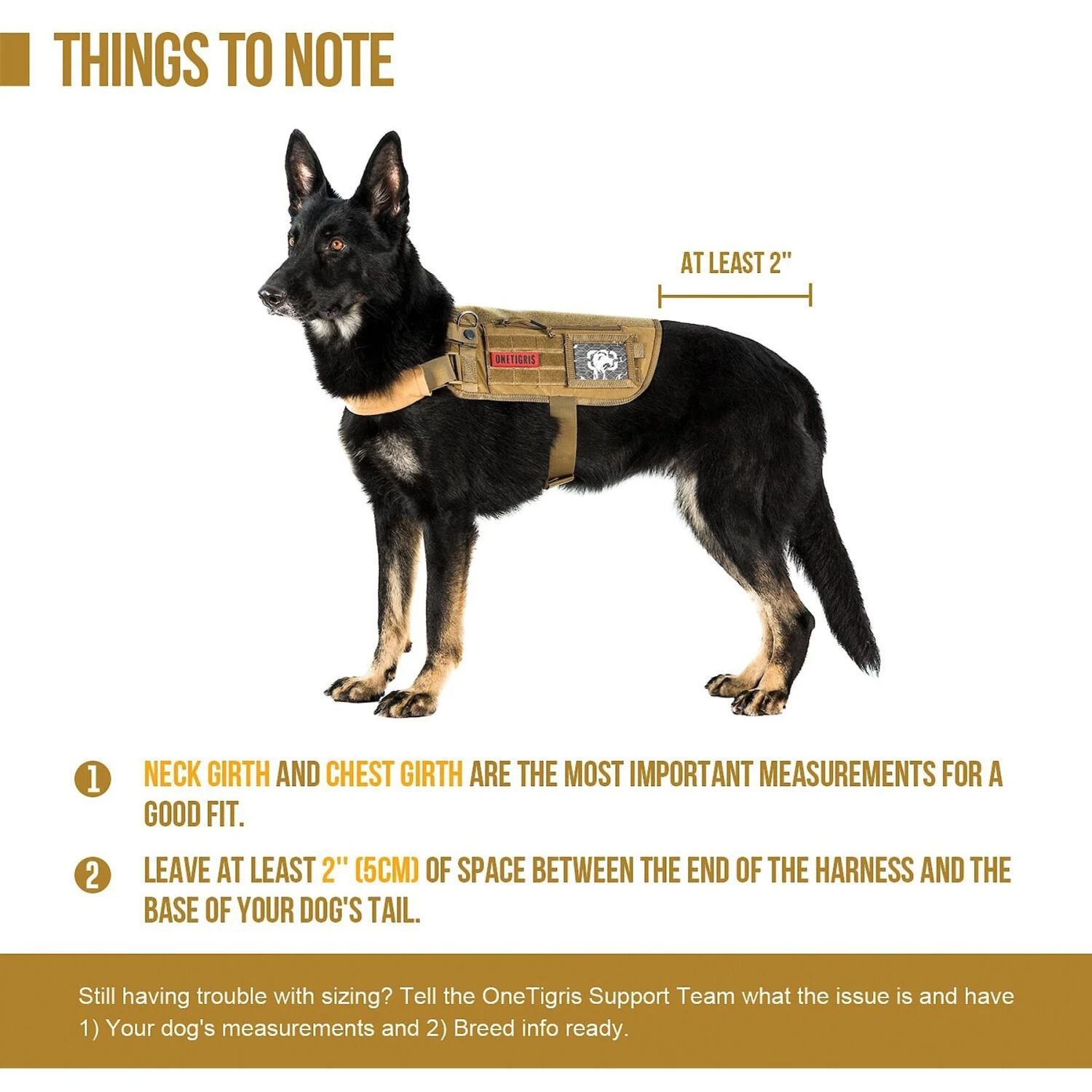 THINGS TO NOTE

AT LEAST 2"

ONETIGRIS

1 NECK GIRTH AND CHEST GIRTH ARE THE MOST IMPORTANT MEASUREMENTS FOR A GOOD FIT.

2 LEAVE AT LEAST 2" (5CM) OF SPACE BETWEEN THE END OF THE HARNESS AND THE BASE OF YOUR DOG'S TAIL.

Still having trouble with sizing? Tell the OneTigris Support Team what the issue is and have 1) Your dog's measurements and 2) Breed info ready.