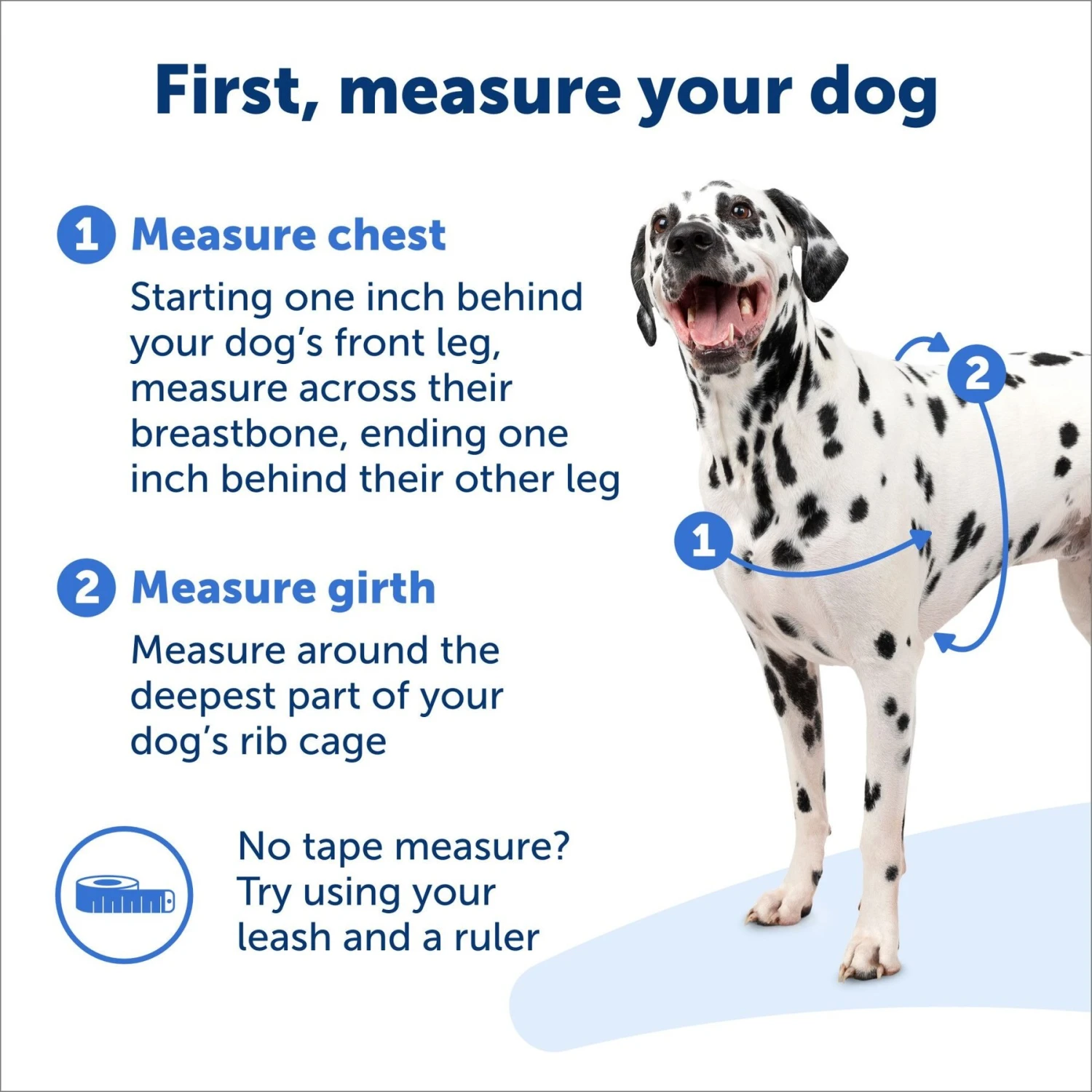 First, measure your dog

1 Measure chest

Starting one inch behind your dog's front leg, measure across their breastbone, ending one inch behind their other leg

2 Measure girth

Measure around the deepest part of your dog's rib cage

No tape measure? Try using your leash and a ruler

2

1