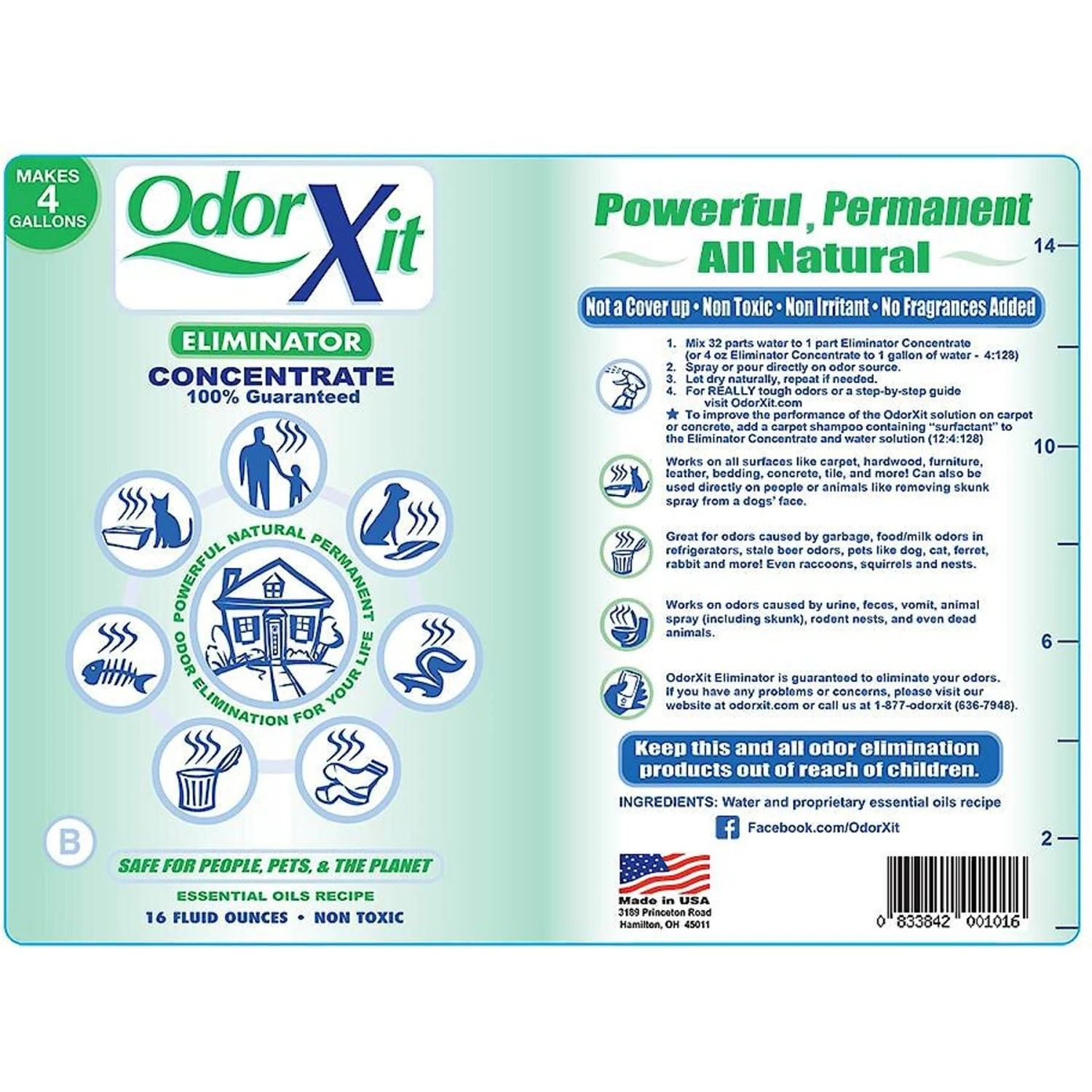 MAKES
4
GALLONS

OdorXit

ELIMINATOR
CONCENTRATE
100% Guaranteed

POWERFUL NATURAL PERMANENT
ODOR ELIMINATION FOR YOUR LIFE

B

SAFE FOR PEOPLE, PETS, & THE PLANET
ESSENTIAL OILS RECIPE
16 FLUID OUNCES • NON TOXIC

Powerful, Permanent
All Natural

Not a Cover up • Non Toxic • Non Irritant • No Fragrances Added

1. Mix 32 parts water to 1 part Eliminator Concentrate (or 4 oz Eliminator Concentrate to 1 gallon of water - 4:128)
2. Spray or pour directly on odor source.
3. Let dry naturally, repeat if needed.
4. For REALLY tough odors or a step-by-step guide visit OdorXit.com
★ To improve the performance of the OdorXit solution on carpet or concrete, add a carpet shampoo containing "surfactant" to the Eliminator Concentrate and water solution (12:4:128)

Works on all surfaces like carpet, hardwood, furniture, leather, bedding, concrete, tile, and more! Can also be used directly on people or animals like removing skunk spray from a dogs' face.

Great for odors caused by garbage, food/milk odors in refrigerators, stale beer odors, pets like dog, cat, ferret, rabbit and more! Even raccoons, squirrels and nests.

Works on odors caused by urine, feces, vomit, animal spray (including skunk), rodent nests, and even dead animals.

OdorXit Eliminator is guaranteed to eliminate your odors. If you have any problems or concerns, please visit our website at odorxit.com or call us at 1-877-odorxit (636-7948).

Keep this and all odor elimination products out of reach of children.

INGREDIENTS: Water and proprietary essential oils recipe

Facebook.com/OdorXit

Made in USA
3189 Princeton Road
Hamilton, OH 45011

0 833842 001016

14
10
6
2