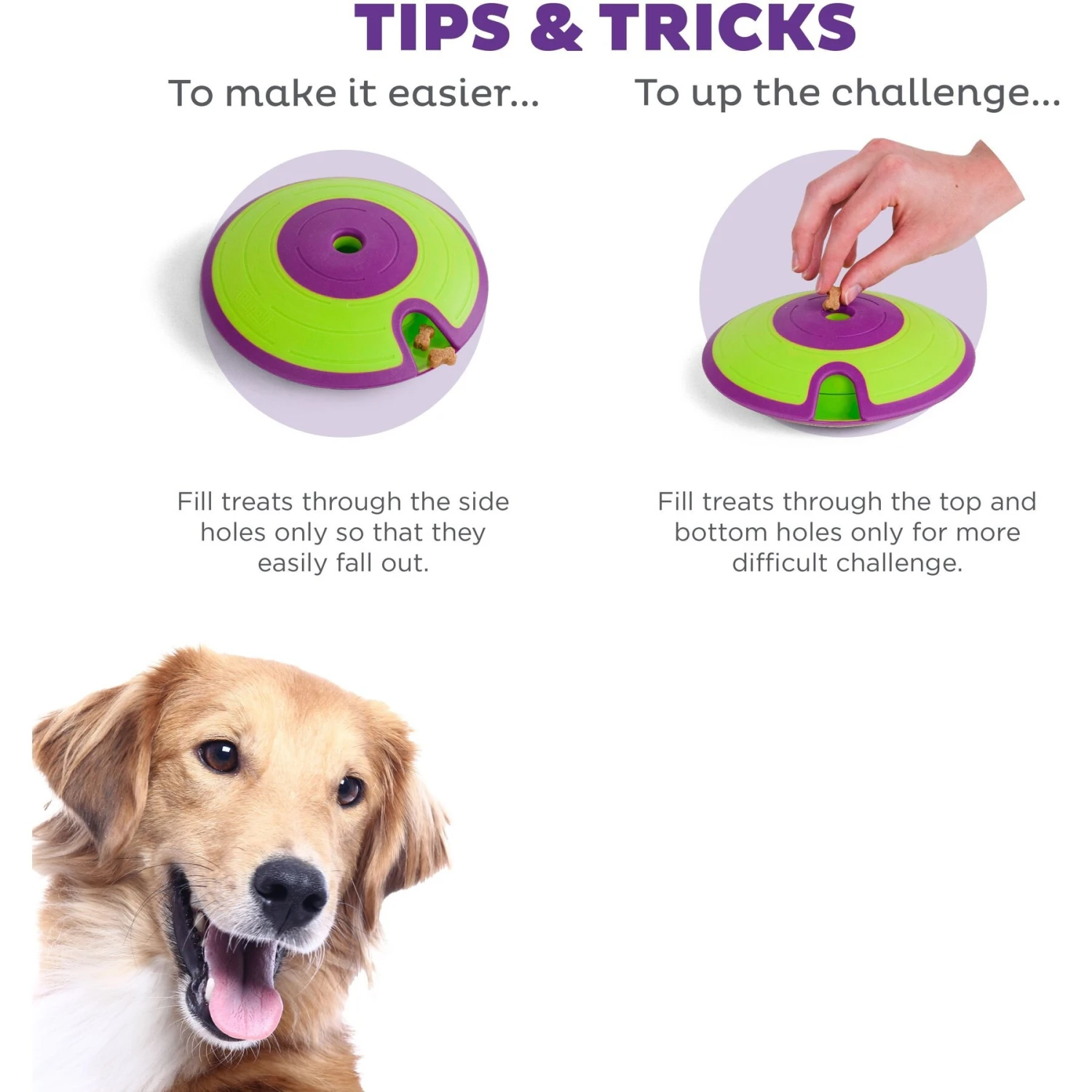 TIPS & TRICKS

To make it easier...

Fill treats through the side holes only so that they easily fall out.

To up the challenge...

Fill treats through the top and bottom holes only for more difficult challenge.