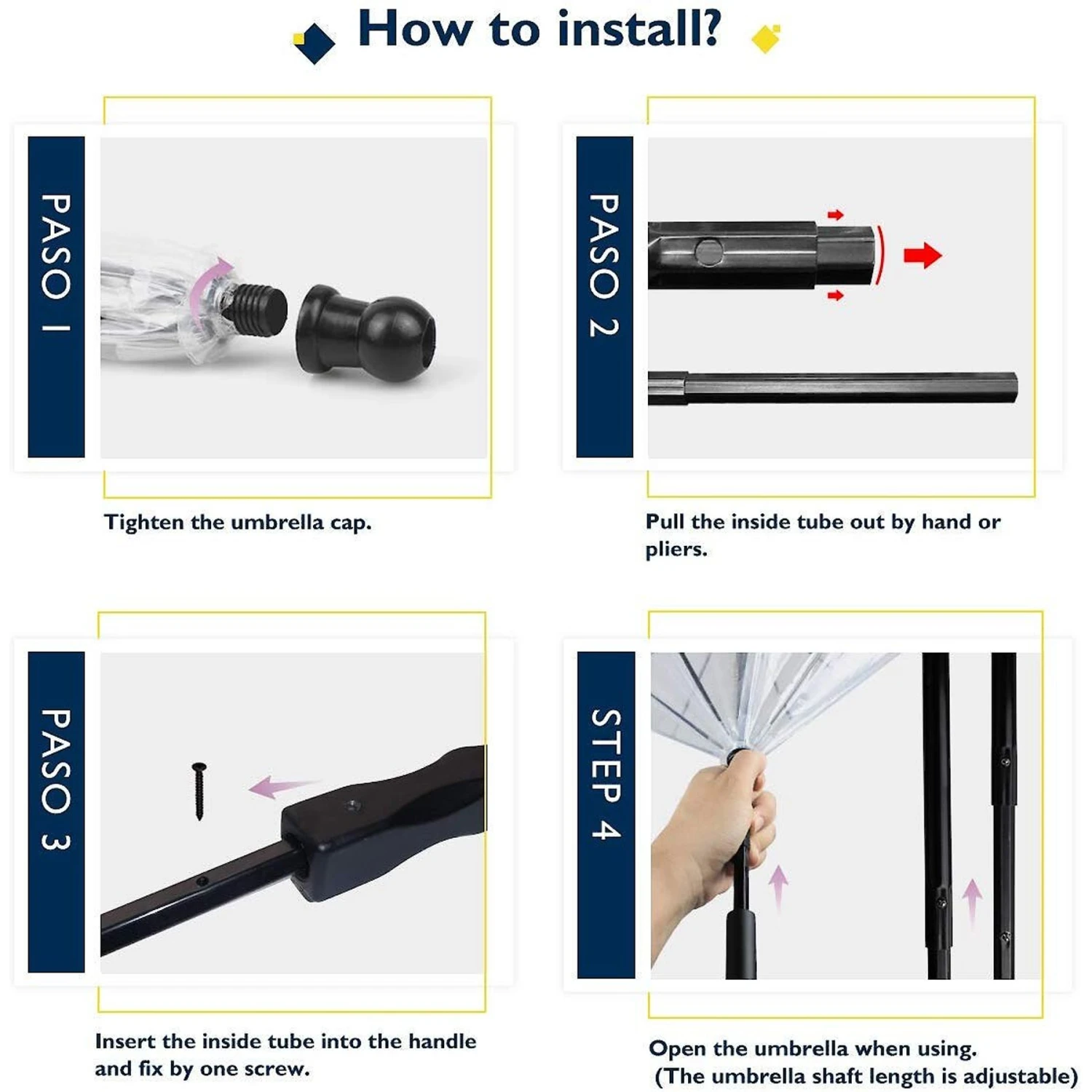 How to install?

PASO 1

Tighten the umbrella cap.

PASO 2

Pull the inside tube out by hand or pliers.

PASO 3

Insert the inside tube into the handle and fix by one screw.

STEP 4

Open the umbrella when using. (The umbrella shaft length is adjustable)