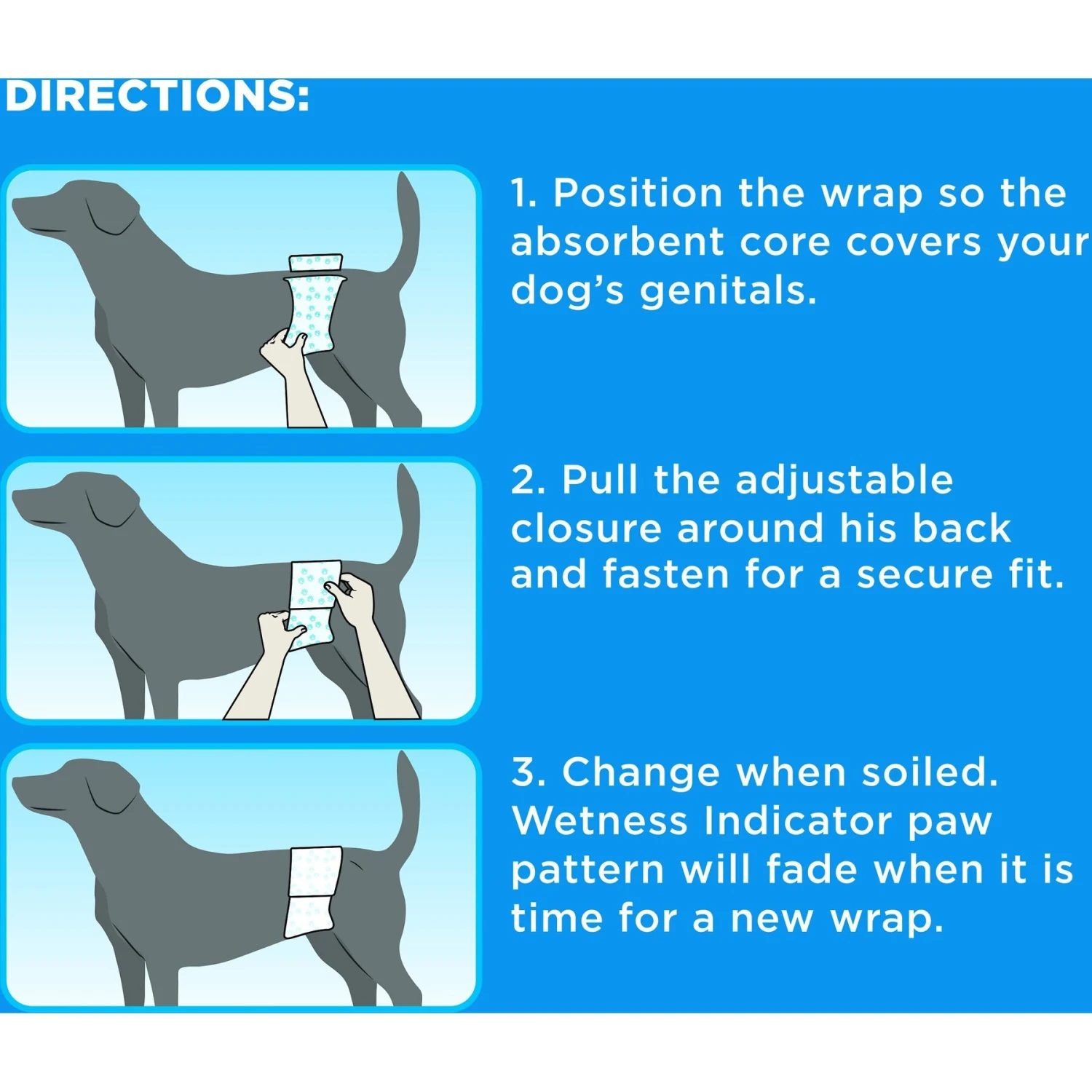 DIRECTIONS:

1. Position the wrap so the absorbent core covers your dog's genitals.

2. Pull the adjustable closure around his back and fasten for a secure fit.

3. Change when soiled. Wetness Indicator paw pattern will fade when it is time for a new wrap.