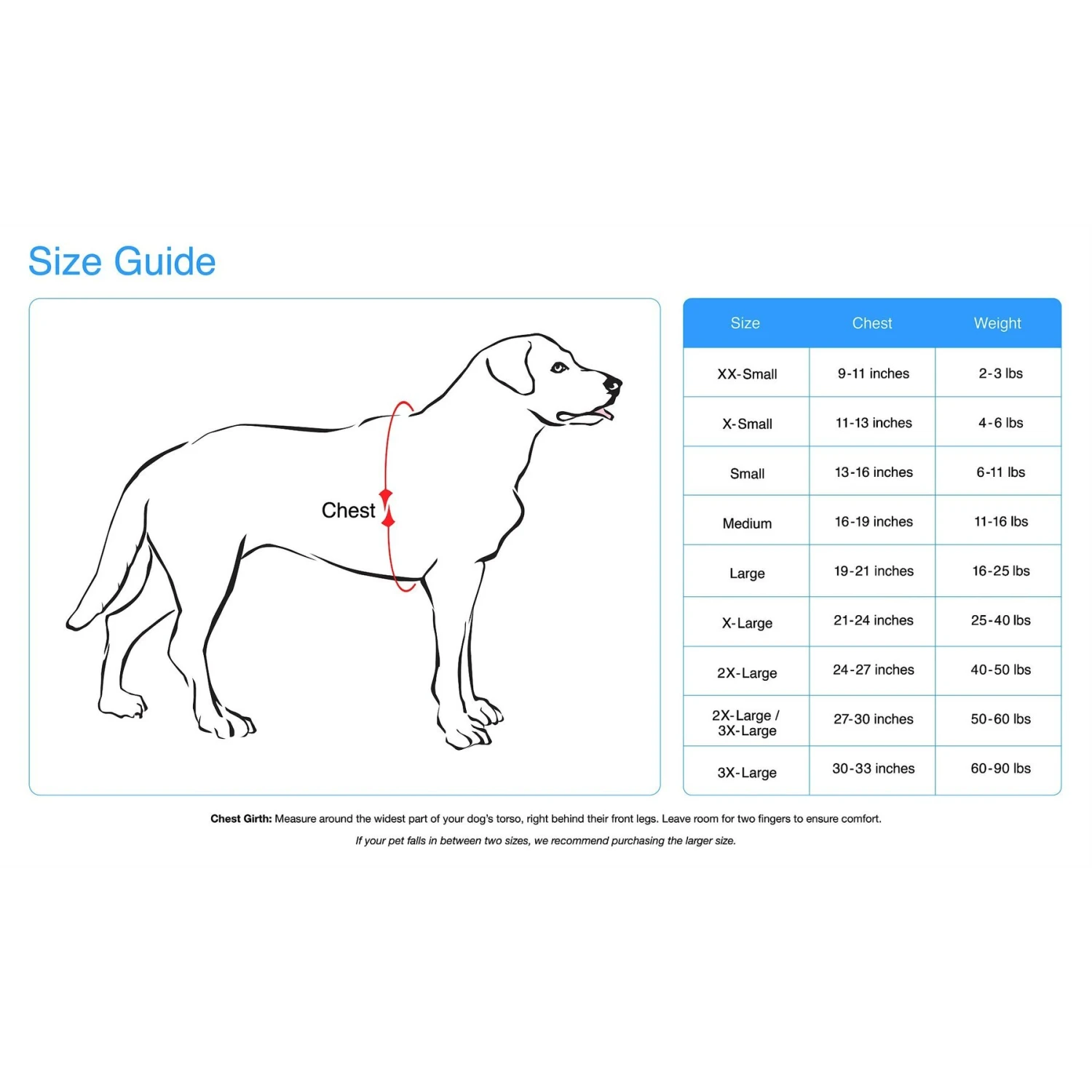 Size Guide

Chest

| Size | Chest | Weight |
|---|---|---|
| XX-Small | 9-11 inches | 2-3 lbs |
| X-Small | 11-13 inches | 4-6 lbs |
| Small | 13-16 inches | 6-11 lbs |
| Medium | 16-19 inches | 11-16 lbs |
| Large | 19-21 inches | 16-25 lbs |
| X-Large | 21-24 inches | 25-40 lbs |
| 2X-Large | 24-27 inches | 40-50 lbs |
| 2X-Large / 3X-Large | 27-30 inches | 50-60 lbs |
| 3X-Large | 30-33 inches | 60-90 lbs |

Chest Girth: Measure around the widest part of your dog's torso, right behind their front legs. Leave room for two fingers to ensure comfort.

If your pet falls in between two sizes, we recommend purchasing the larger size.